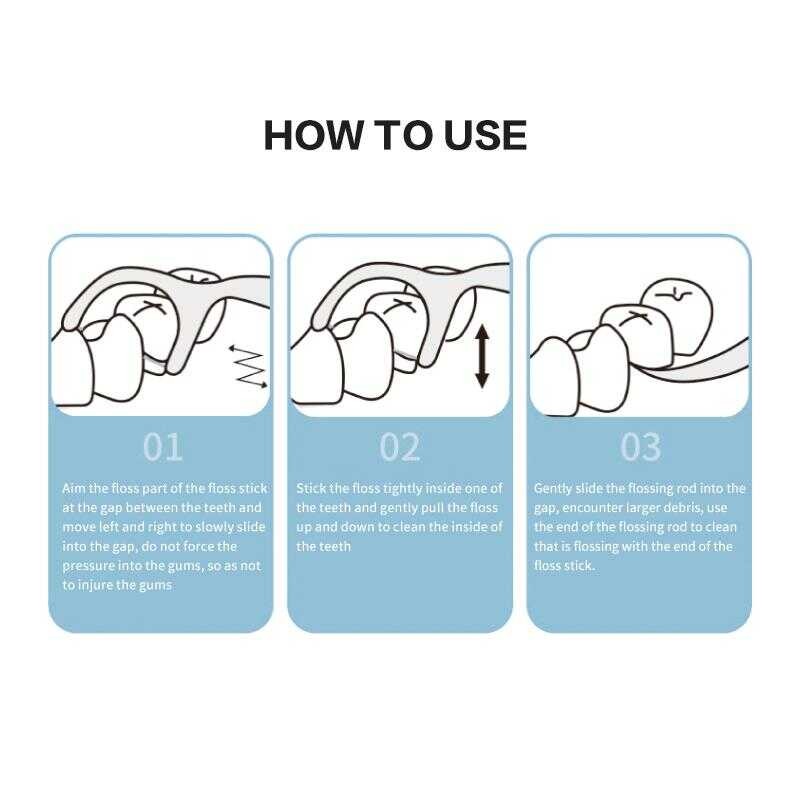 HOW TO USE

01

Aim the floss part of the floss stick at the gap between the teeth and move left and right to slowly slide into the gap, do not force the pressure into the gums, so as not to injure the gums

02

Stick the floss tightly inside one of the teeth and gently pull the floss up and down to clean the inside of the teeth

03

Gently slide the flossing rod into the gap, encounter larger debris, use the end of the flossing rod to clean that is flossing with the end of the floss stick.