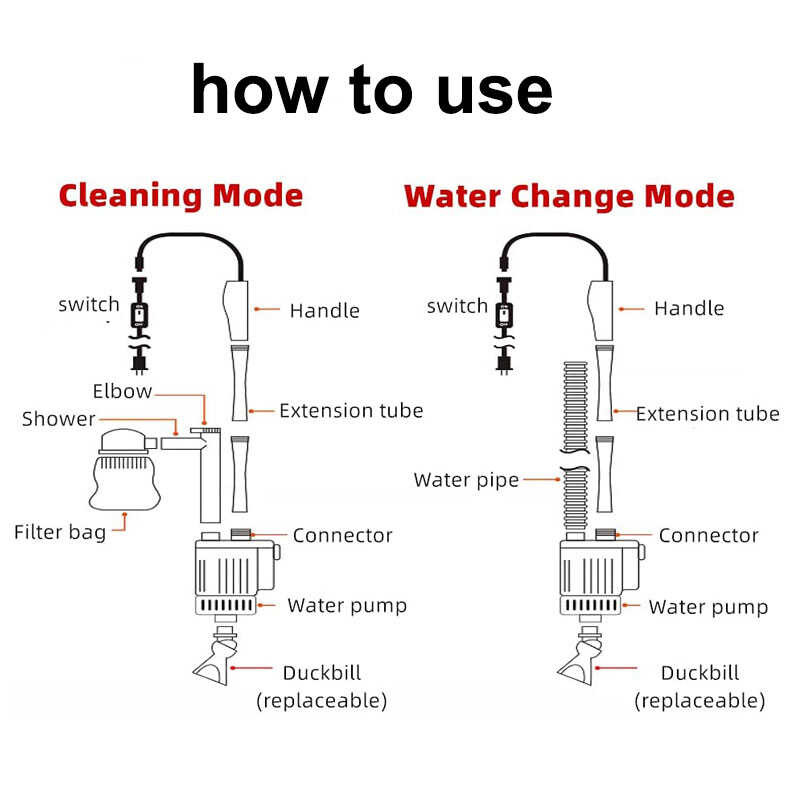 how to use

Cleaning Mode

switch
Handle
Elbow
Shower
Extension tube
Filter bag
Connector
Water pump
Duckbill (replaceable)

Water Change Mode

switch
Handle
Extension tube
Water pipe
Connector
Water pump
Duckbill (replaceable)