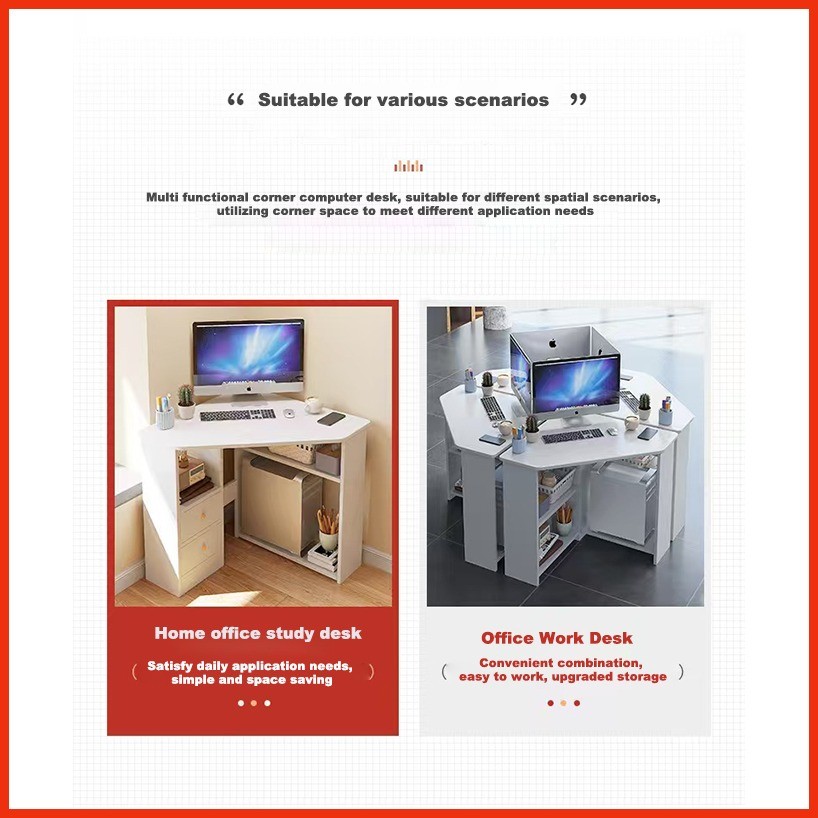 “ Suitable for various scenarios ”

Multi functional corner computer desk, suitable for different spatial scenarios, utilizing corner space to meet different application needs

Home office study desk

( Satisfy daily application needs, simple and space saving )

Office Work Desk

( Convenient combination, easy to work, upgraded storage )