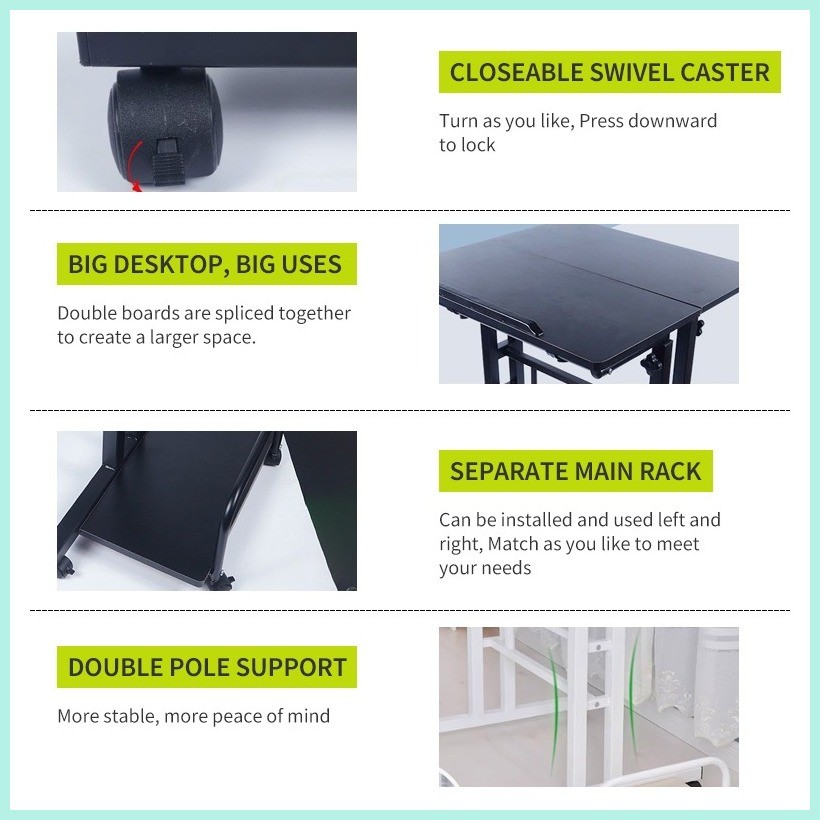 CLOSEABLE SWIVEL CASTER

Turn as you like, Press downward to lock

BIG DESKTOP, BIG USES

Double boards are spliced together to create a larger space.

SEPARATE MAIN RACK

Can be installed and used left and right, Match as you like to meet your needs

DOUBLE POLE SUPPORT

More stable, more peace of mind