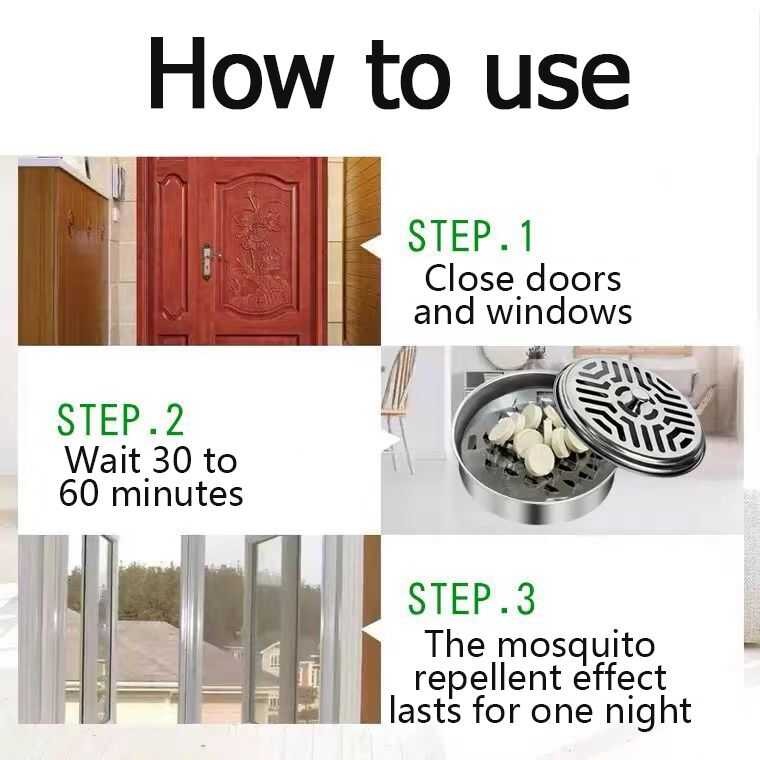 How to use

STEP.1
Close doors and windows

STEP.2
Wait 30 to 60 minutes

STEP.3
The mosquito repellent effect lasts for one night