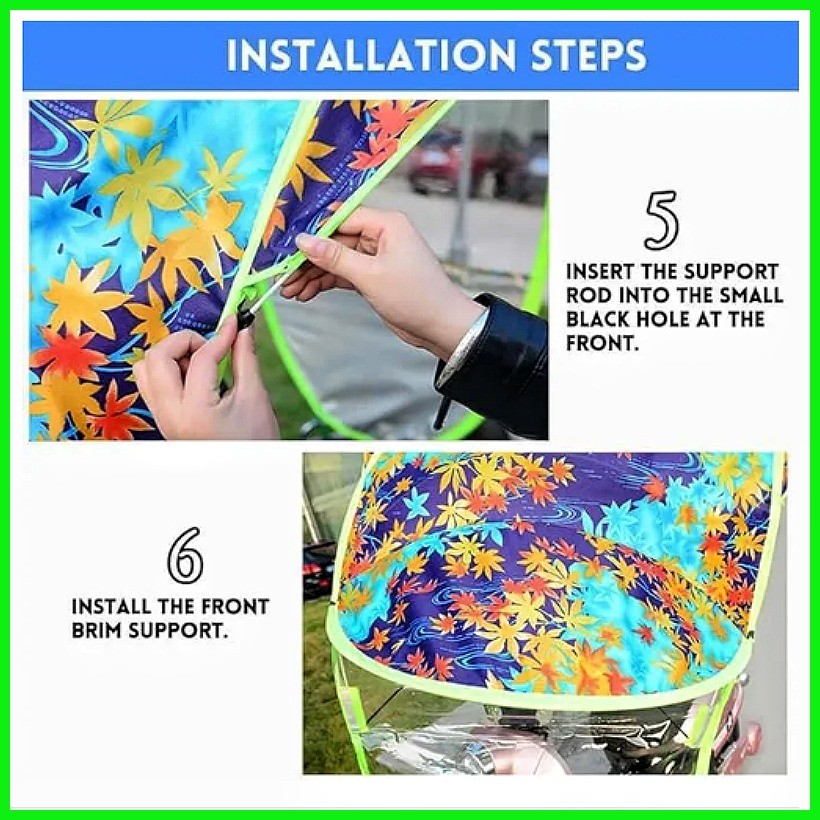 INSTALLATION STEPS

5

INSERT THE SUPPORT ROD INTO THE SMALL BLACK HOLE AT THE FRONT.

6

INSTALL THE FRONT BRIM SUPPORT.