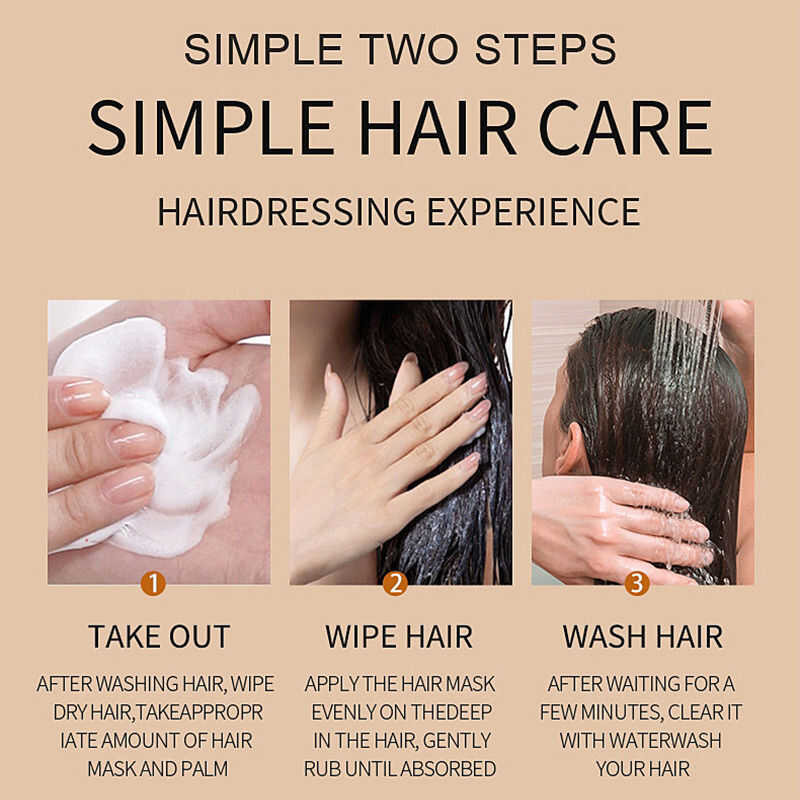 SIMPLE TWO STEPS

SIMPLE HAIR CARE

HAIRDRESSING EXPERIENCE

1

TAKE OUT

AFTER WASHING HAIR, WIPE DRY HAIR,TAKEAPPROPR IATE AMOUNT OF HAIR MASK AND PALM

2

WIPE HAIR

APPLY THE HAIR MASK EVENLY ON THEDEEP IN THE HAIR, GENTLY RUB UNTIL ABSORBED

3

WASH HAIR

AFTER WAITING FOR A FEW MINUTES, CLEAR IT WITH WATERWASH YOUR HAIR