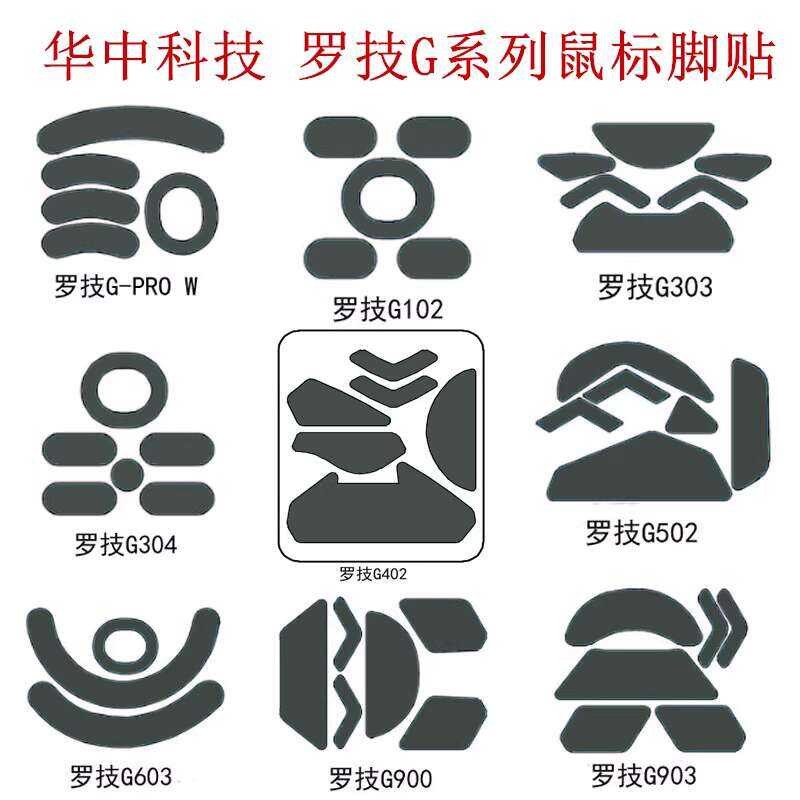 华中科技 罗技G系列鼠标脚贴

罗技G-PRO W

罗技G102

罗技G303

罗技G304

罗技G402

罗技G502

罗技G603

罗技G900

罗技G903