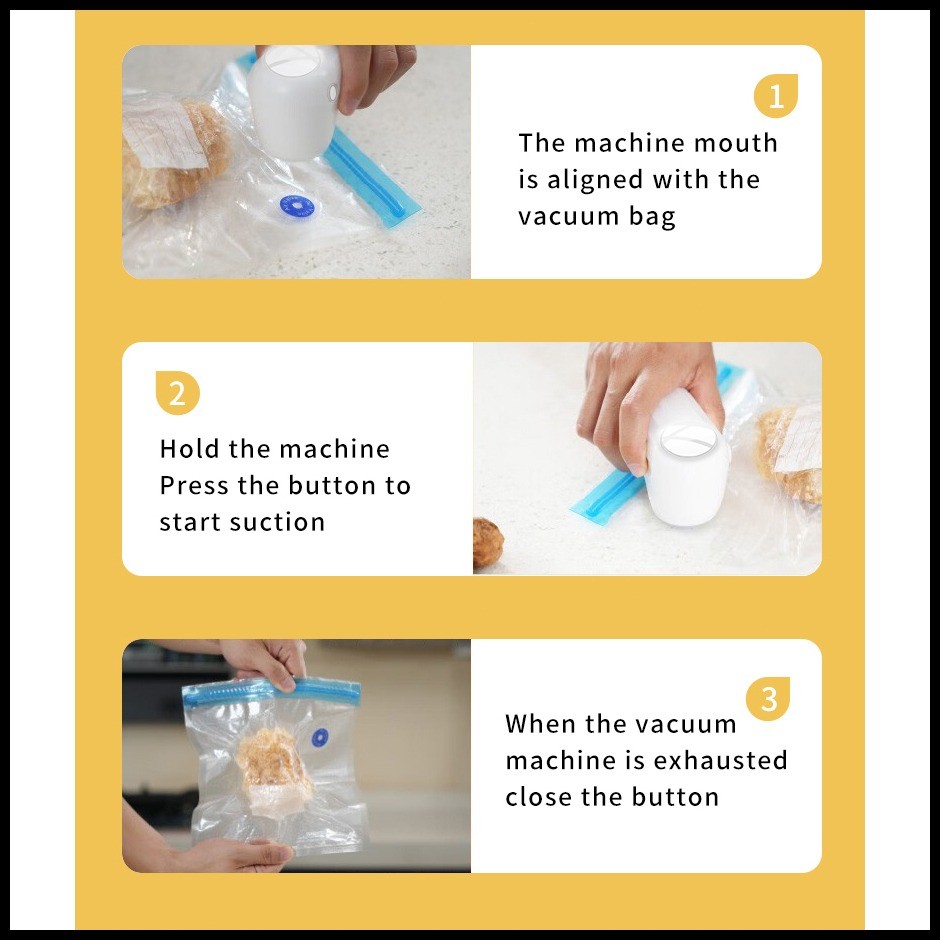 1

The machine mouth is aligned with the vacuum bag

2

Hold the machine
Press the button to start suction

3

When the vacuum machine is exhausted close the button