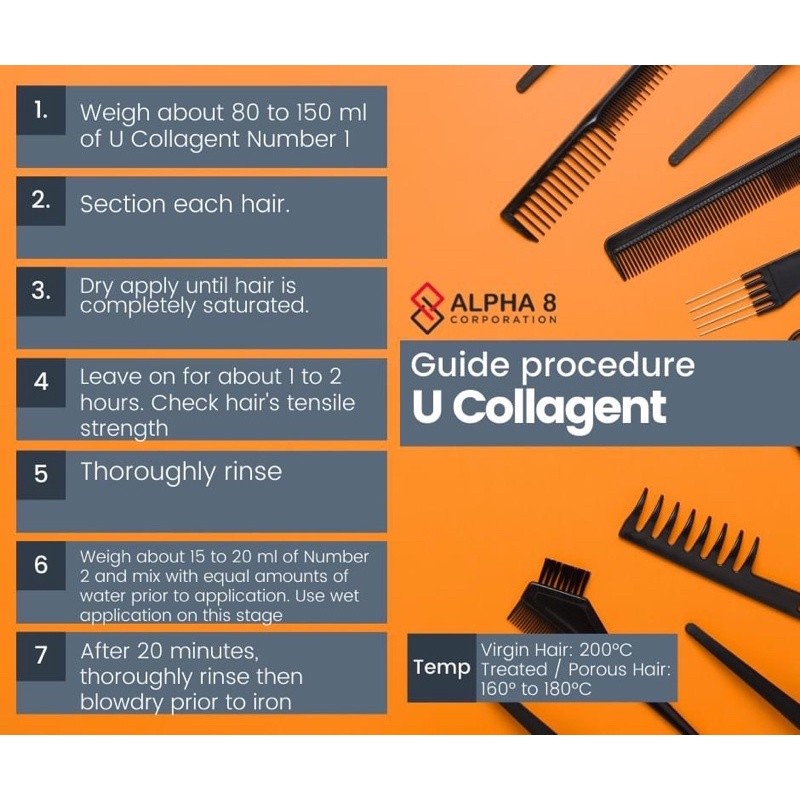 1. Weigh about 80 to 150 ml of U Collagent Number 1

2. Section each hair.

3. Dry apply until hair is completely saturated.

4 Leave on for about 1 to 2 hours. Check hair's tensile strength

5 Thoroughly rinse

6 Weigh about 15 to 20 ml of Number 2 and mix with equal amounts of water prior to application. Use wet application on this stage

7 After 20 minutes, thoroughly rinse then blowdry prior to iron

ALPHA 8
CORPORATION

Guide procedure
U Collagent

Temp Virgin Hair: 200°C
Treated / Porous Hair: 160° to 180°C