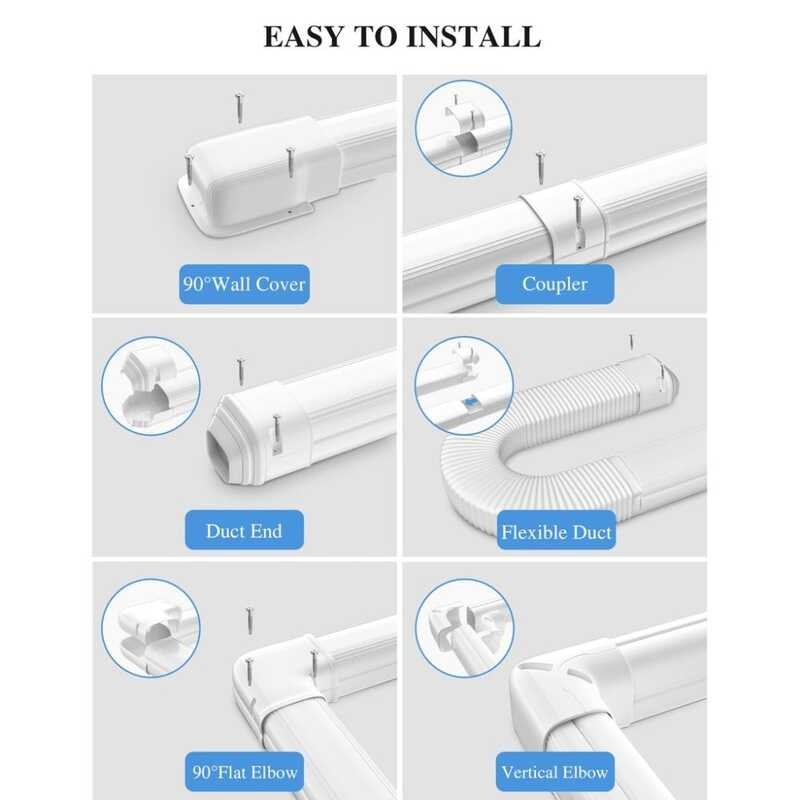 EASY TO INSTALL

90°Wall Cover

Coupler

Duct End

Flexible Duct

90°Flat Elbow

Vertical Elbow