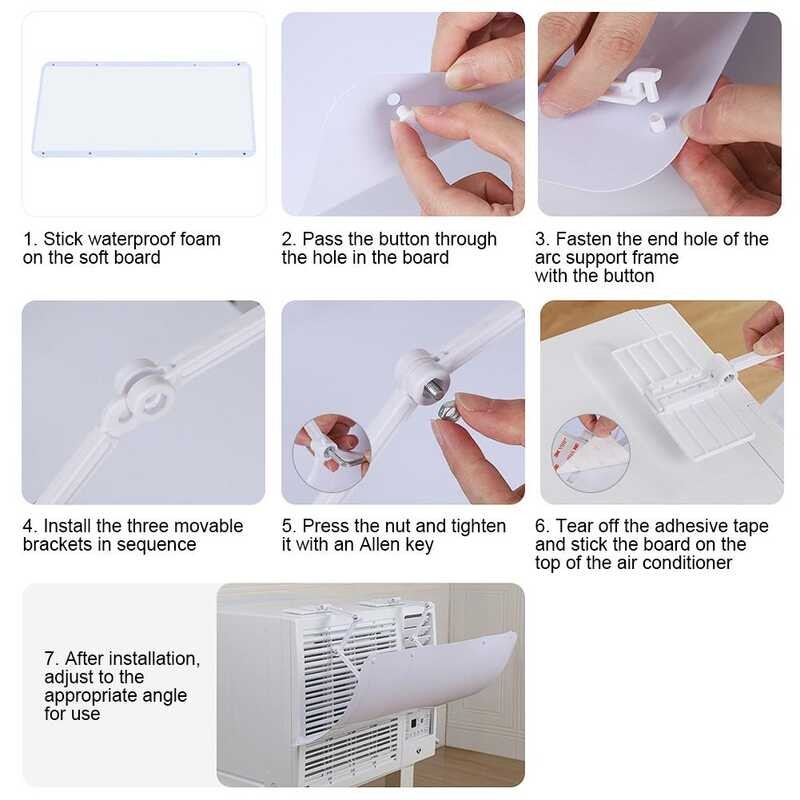 1. Stick waterproof foam on the soft board

2. Pass the button through the hole in the board

3. Fasten the end hole of the arc support frame with the button

4. Install the three movable brackets in sequence

5. Press the nut and tighten it with an Allen key

6. Tear off the adhesive tape and stick the board on the top of the air conditioner

7. After installation, adjust to the appropriate angle for use