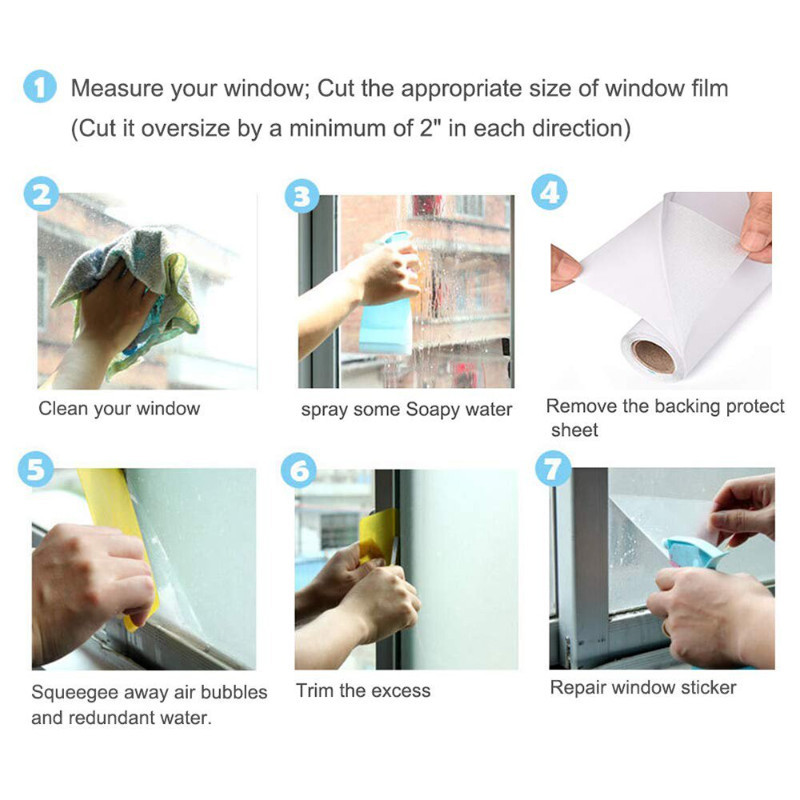 1 Measure your window; Cut the appropriate size of window film (Cut it oversize by a minimum of 2" in each direction)

2

Clean your window

3

spray some Soapy water

4

Remove the backing protect sheet

5

Squeegee away air bubbles and redundant water.

6

Trim the excess

7

Repair window sticker