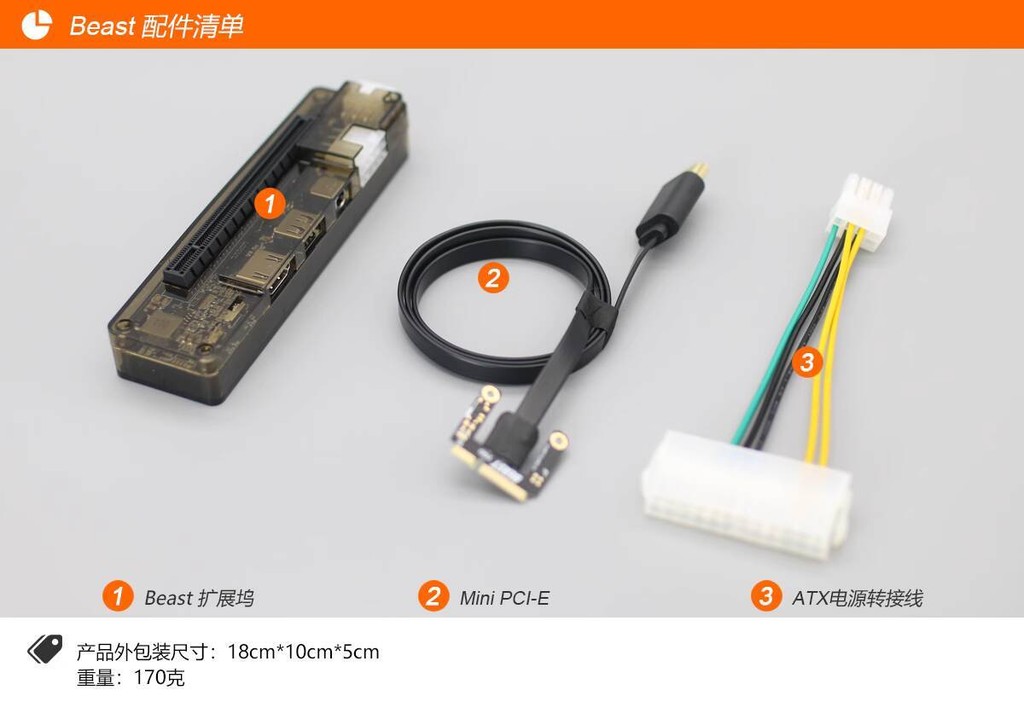 Beast 配件清单

1

2

3

1 Beast 扩展坞

2 Mini PCI-E

3 ATX电源转接线

产品外包装尺寸：18cm*10cm*5cm
重量：170克