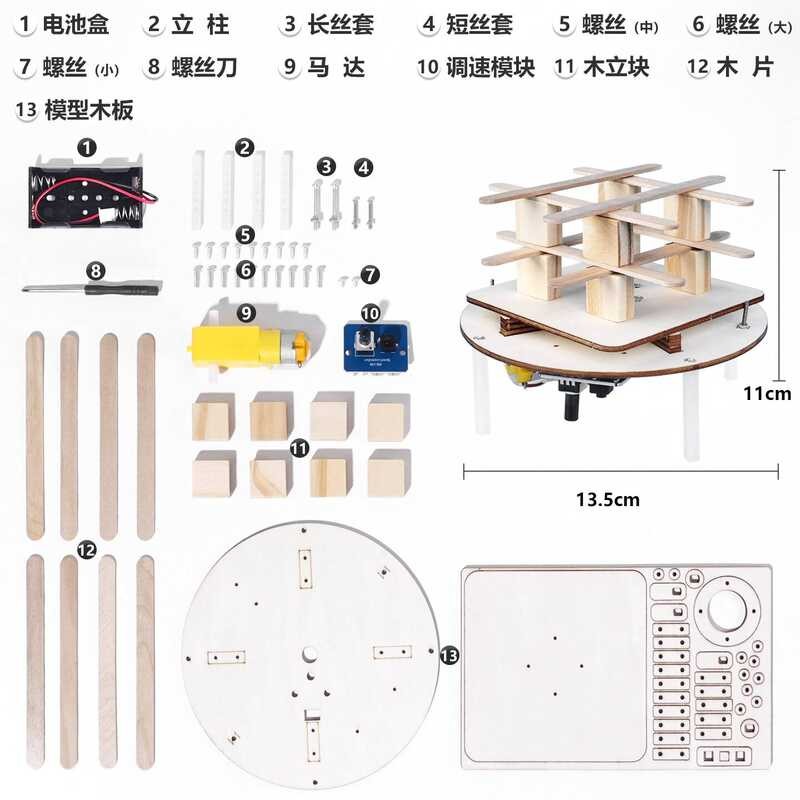 1 电池盒 2 立 柱 3 长丝套 4 短丝套 5 螺丝 (中) 6 螺丝 (大)
7 螺丝 (小) 8 螺丝刀 9 马 达 10 调速模块 11 木立块 12 木 片
13 模型木板

1 2 3 4 5 6 7 8 9 10 11 12 13

11cm

13.5cm