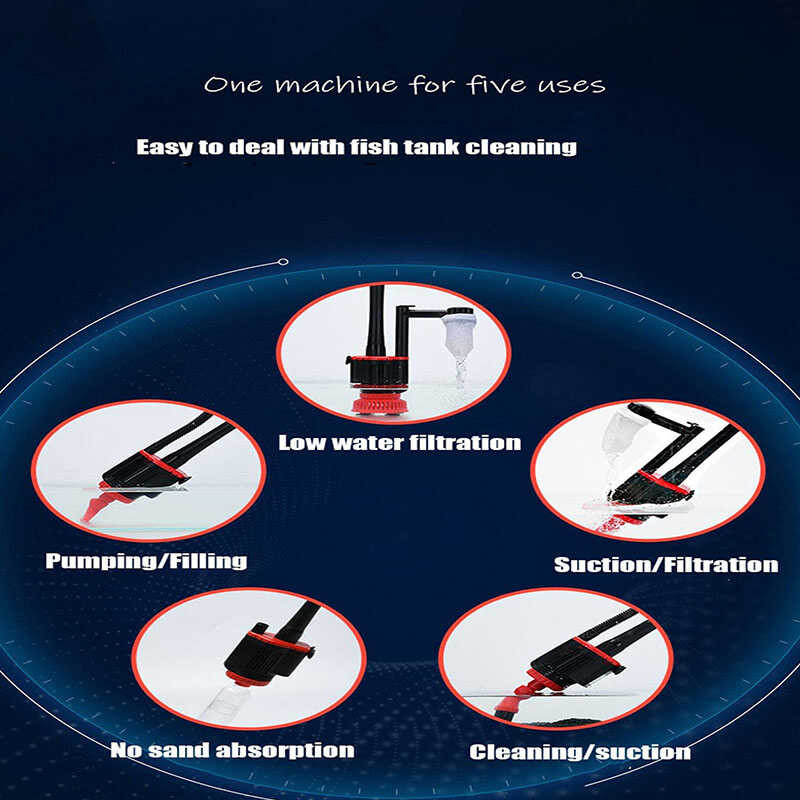 One machine for five uses

Easy to deal with fish tank cleaning

Low water filtration

Pumping/Filling

Suction/Filtration

No sand absorption

Cleaning/suction