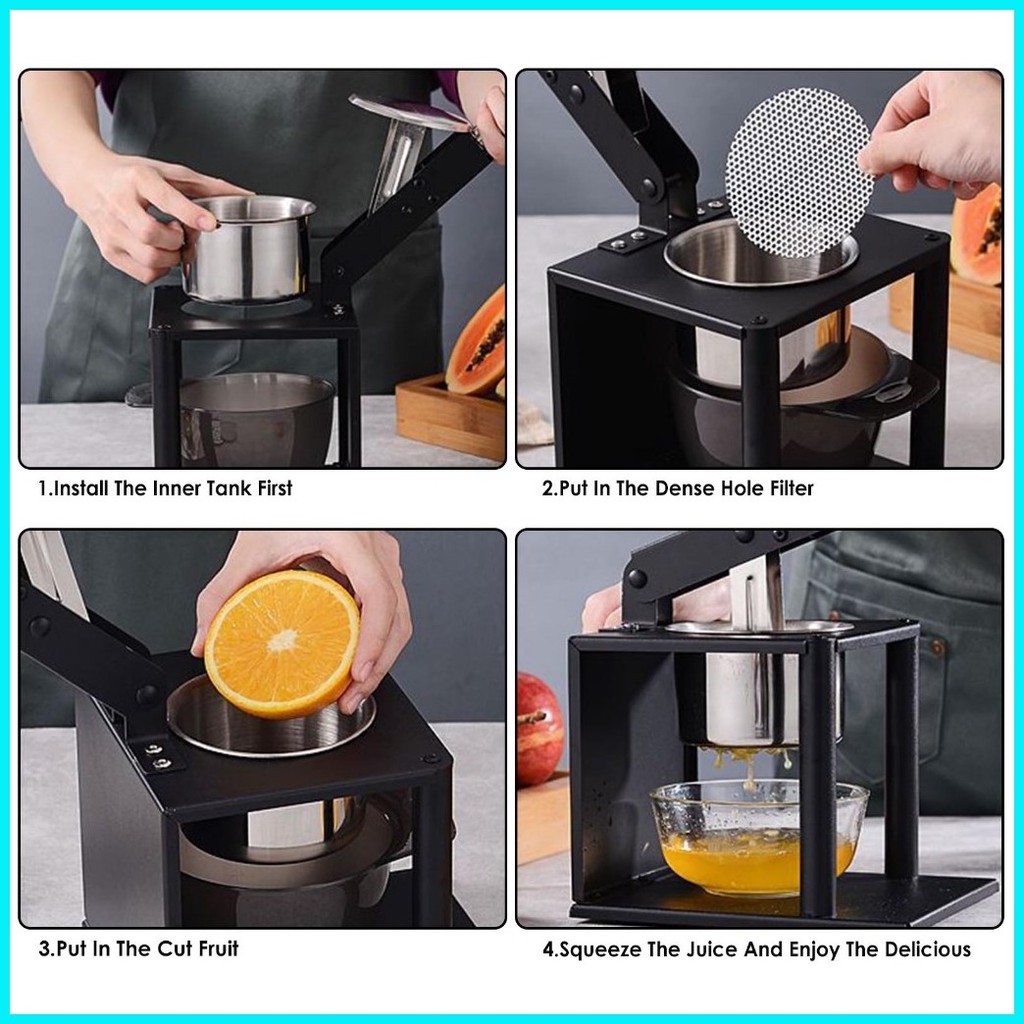 1.Install The Inner Tank First

2.Put In The Dense Hole Filter

3.Put In The Cut Fruit

4.Squeeze The Juice And Enjoy The Delicious