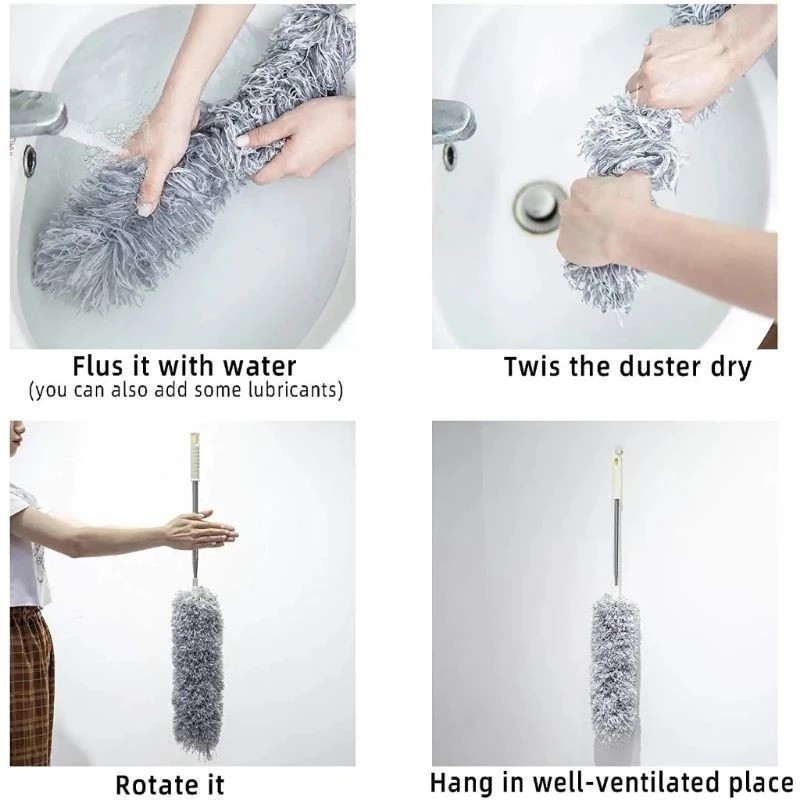 Flus it with water
(you can also add some lubricants)

Twis the duster dry

Rotate it

Hang in well-ventilated place