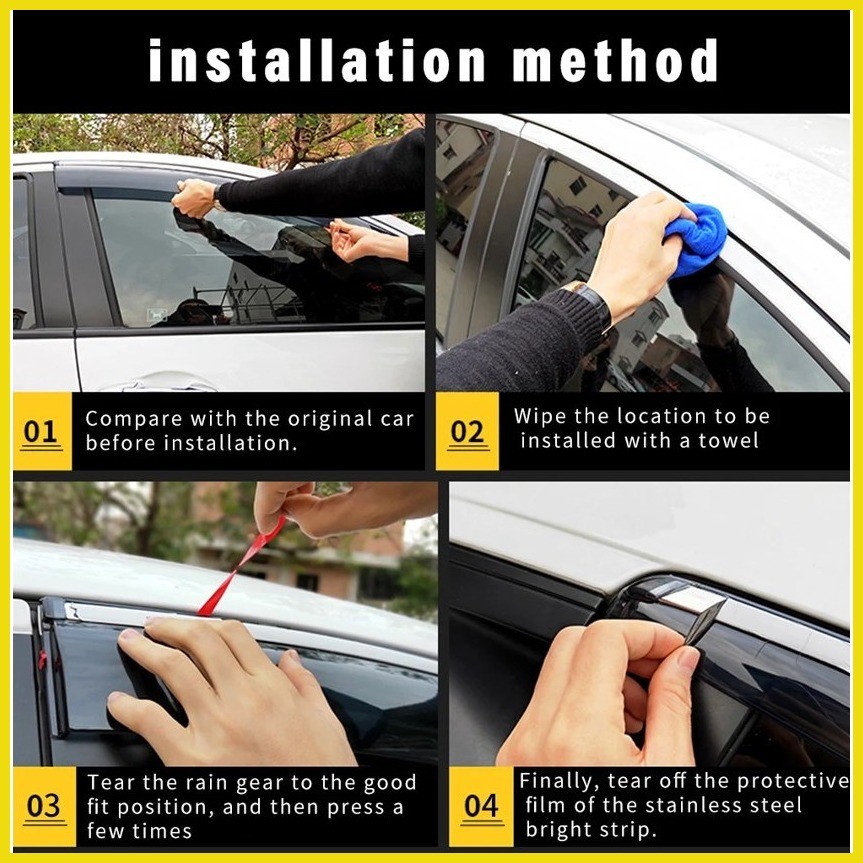 installation method

01 Compare with the original car before installation.

02 Wipe the location to be installed with a towel

03 Tear the rain gear to the good fit position, and then press a few times

04 Finally, tear off the protective film of the stainless steel bright strip.