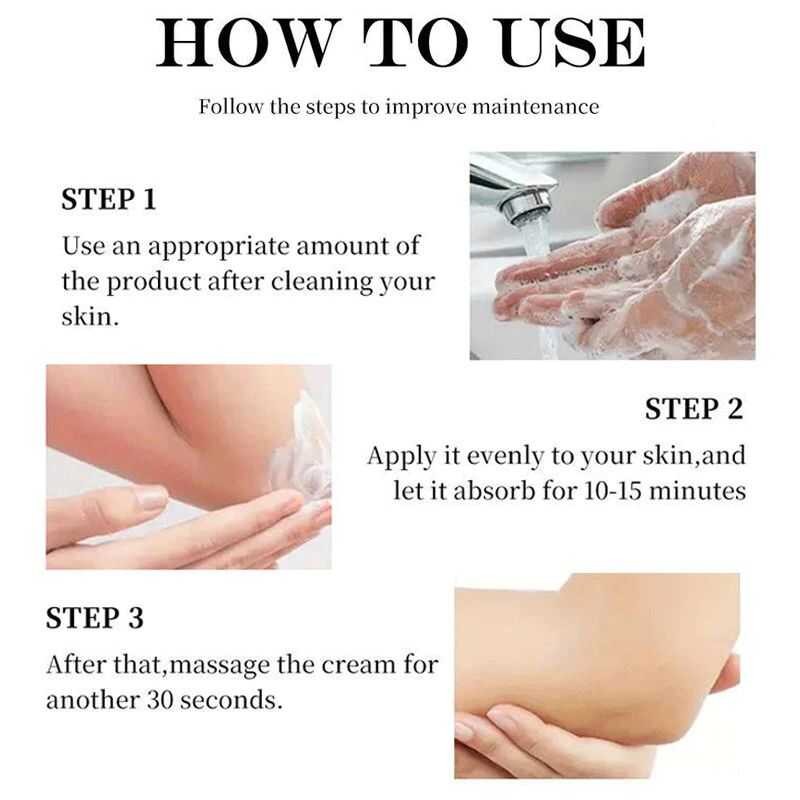 HOW TO USE

Follow the steps to improve maintenance

STEP 1

Use an appropriate amount of the product after cleaning your skin.

STEP 2

Apply it evenly to your skin,and let it absorb for 10-15 minutes

STEP 3

After that,massage the cream for another 30 seconds.