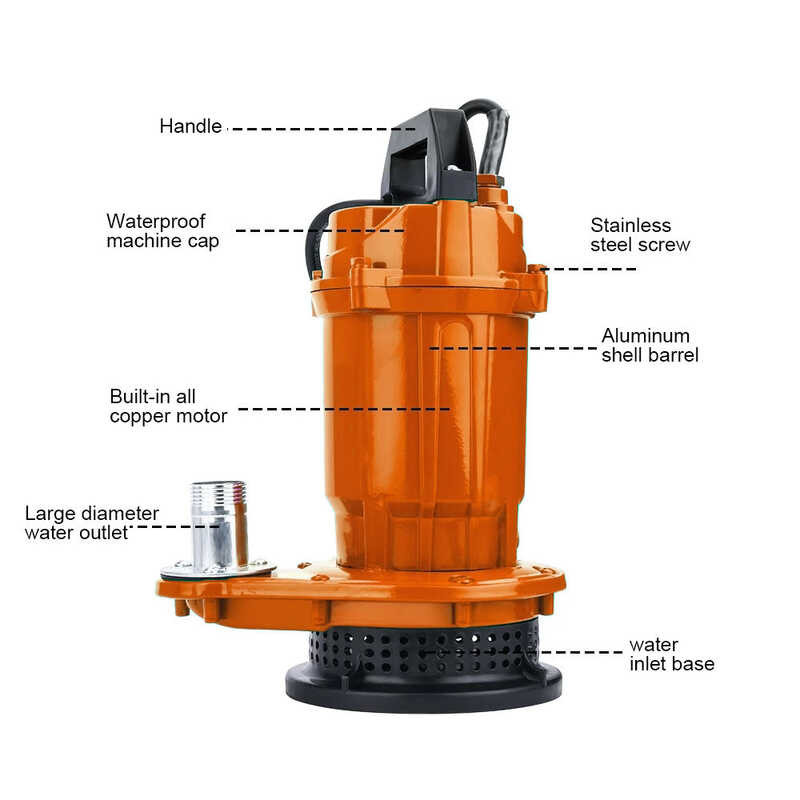 Handle

Waterproof machine cap

Stainless steel screw

Aluminum shell barrel

Built-in all copper motor

Large diameter water outlet

water inlet base