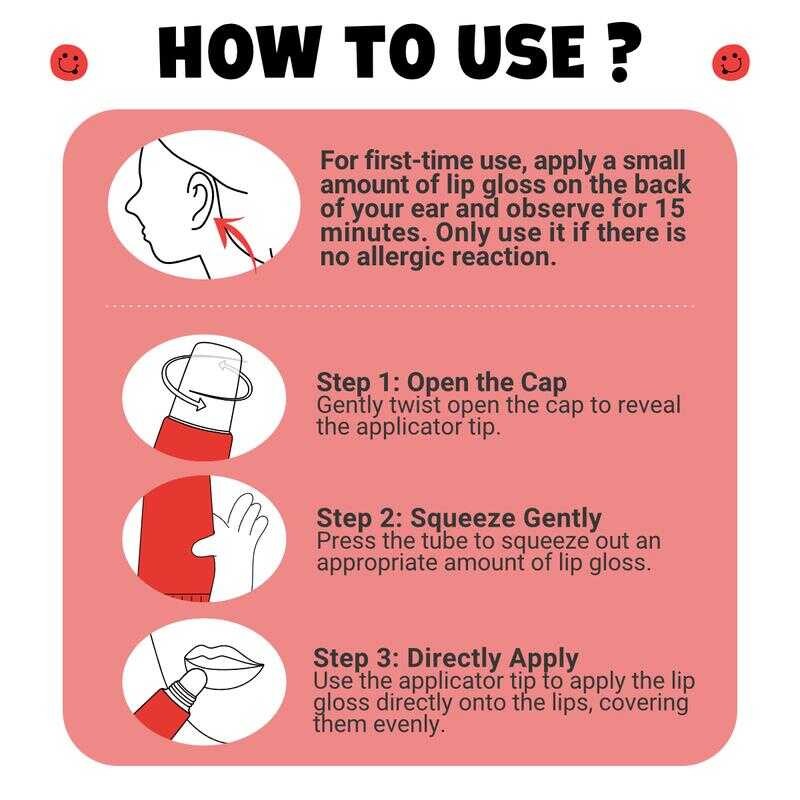 HOW TO USE ?

For first-time use, apply a small amount of lip gloss on the back of your ear and observe for 15 minutes. Only use it if there is no allergic reaction.

Step 1: Open the Cap
Gently twist open the cap to reveal the applicator tip.

Step 2: Squeeze Gently
Press the tube to squeeze out an appropriate amount of lip gloss.

Step 3: Directly Apply
Use the applicator tip to apply the lip gloss directly onto the lips, covering them evenly.