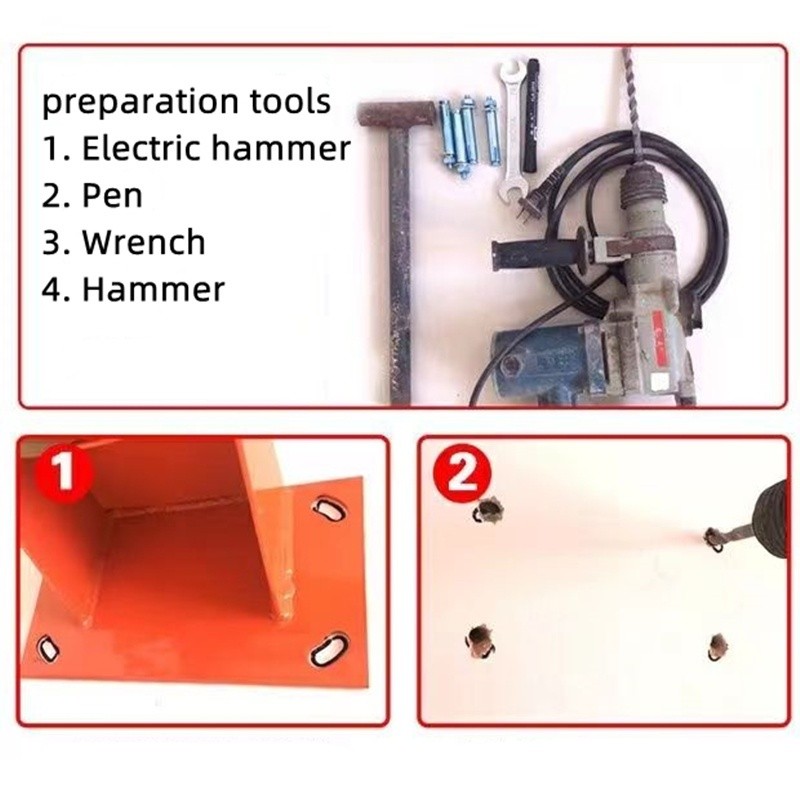 preparation tools
1. Electric hammer
2. Pen
3. Wrench
4. Hammer

1

2