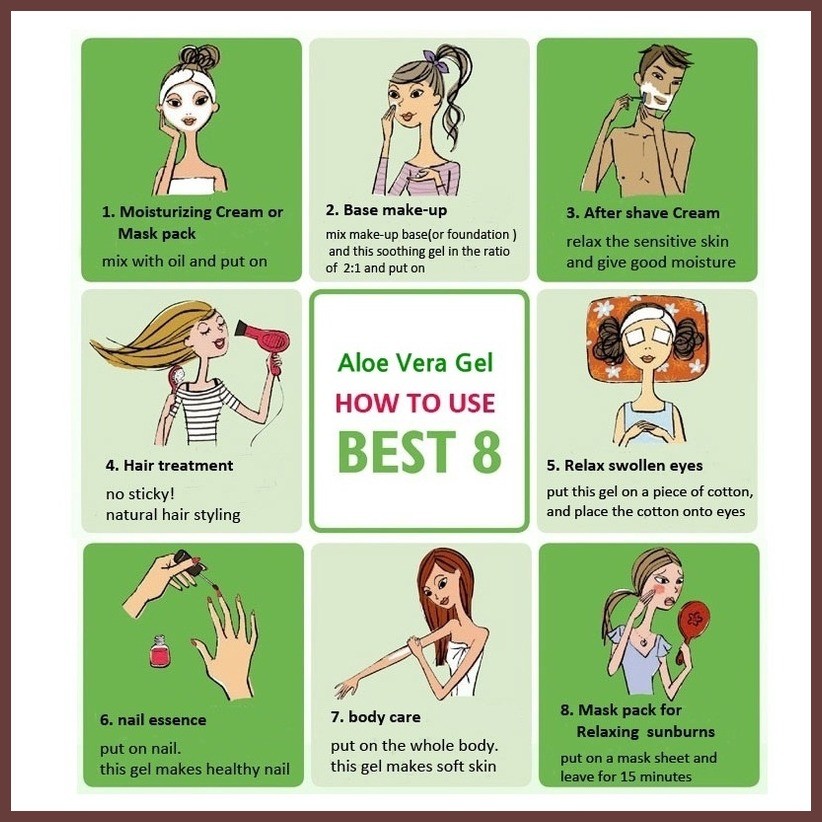 1. Moisturizing Cream or Mask pack
mix with oil and put on

2. Base make-up
mix make-up base(or foundation ) and this soothing gel in the ratio of 2:1 and put on

3. After shave Cream
relax the sensitive skin and give good moisture

4. Hair treatment
no sticky!
natural hair styling

Aloe Vera Gel
HOW TO USE
BEST 8

5. Relax swollen eyes
put this gel on a piece of cotton, and place the cotton onto eyes

6. nail essence
put on nail.
this gel makes healthy nail

7. body care
put on the whole body.
this gel makes soft skin

8. Mask pack for Relaxing sunburns
put on a mask sheet and leave for 15 minutes