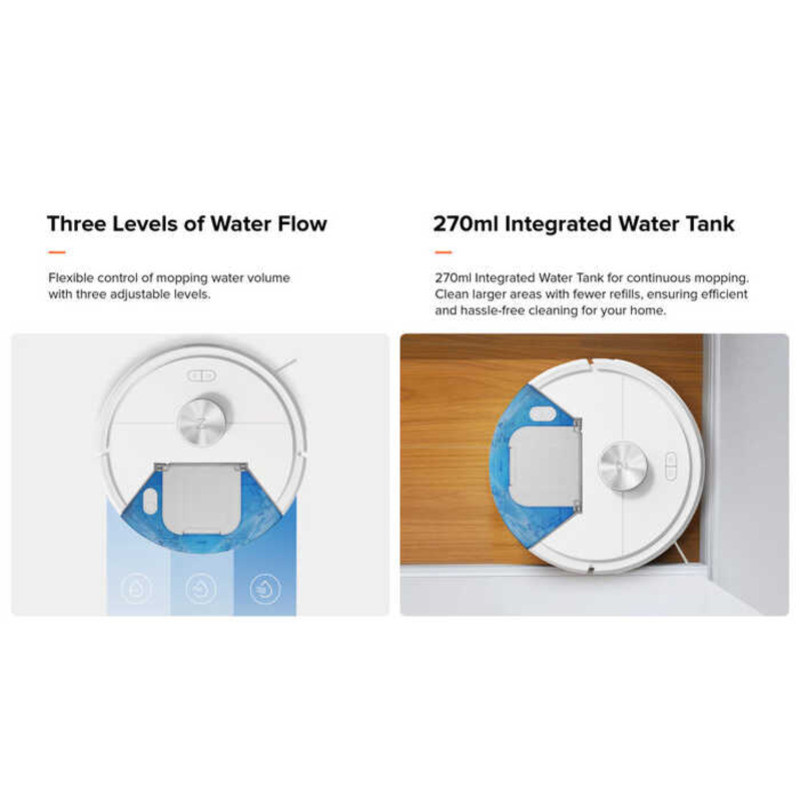 Three Levels of Water Flow

Flexible control of mopping water volume with three adjustable levels.

270ml Integrated Water Tank

270ml Integrated Water Tank for continuous mopping. Clean larger areas with fewer refills, ensuring efficient and hassle-free cleaning for your home.