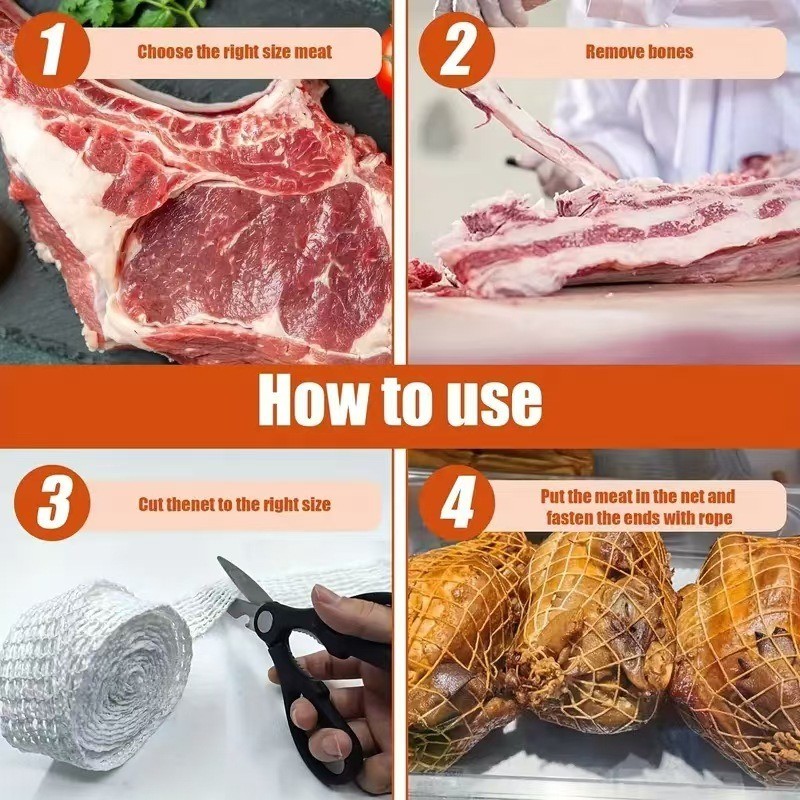 1
Choose the right size meat

2
Remove bones

How to use

3
Cut thenet to the right size

4
Put the meat in the net and fasten the ends with rope