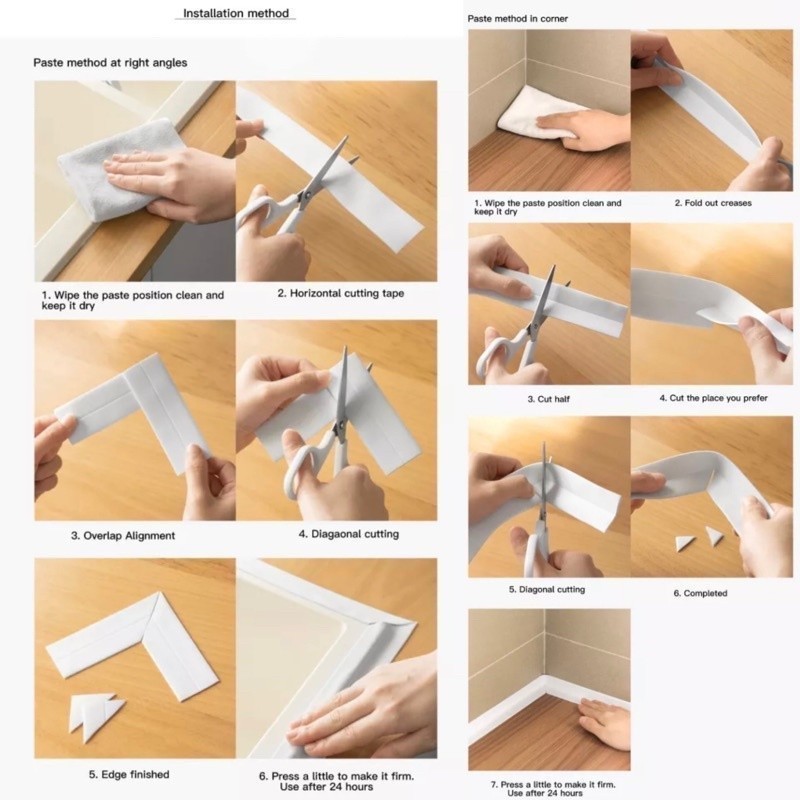 Installation method

Paste method at right angles

1. Wipe the paste position clean and keep it dry

2. Horizontal cutting tape

3. Overlap Alignment

4. Diagaonal cutting

5. Edge finished

6. Press a little to make it firm. Use after 24 hours

Paste method in corner

1. Wipe the paste position clean and keep it dry

2. Fold out creases

3. Cut half

4. Cut the place you prefer

5. Diagonal cutting

6. Completed

7. Press a little to make it firm. Use after 24 hours