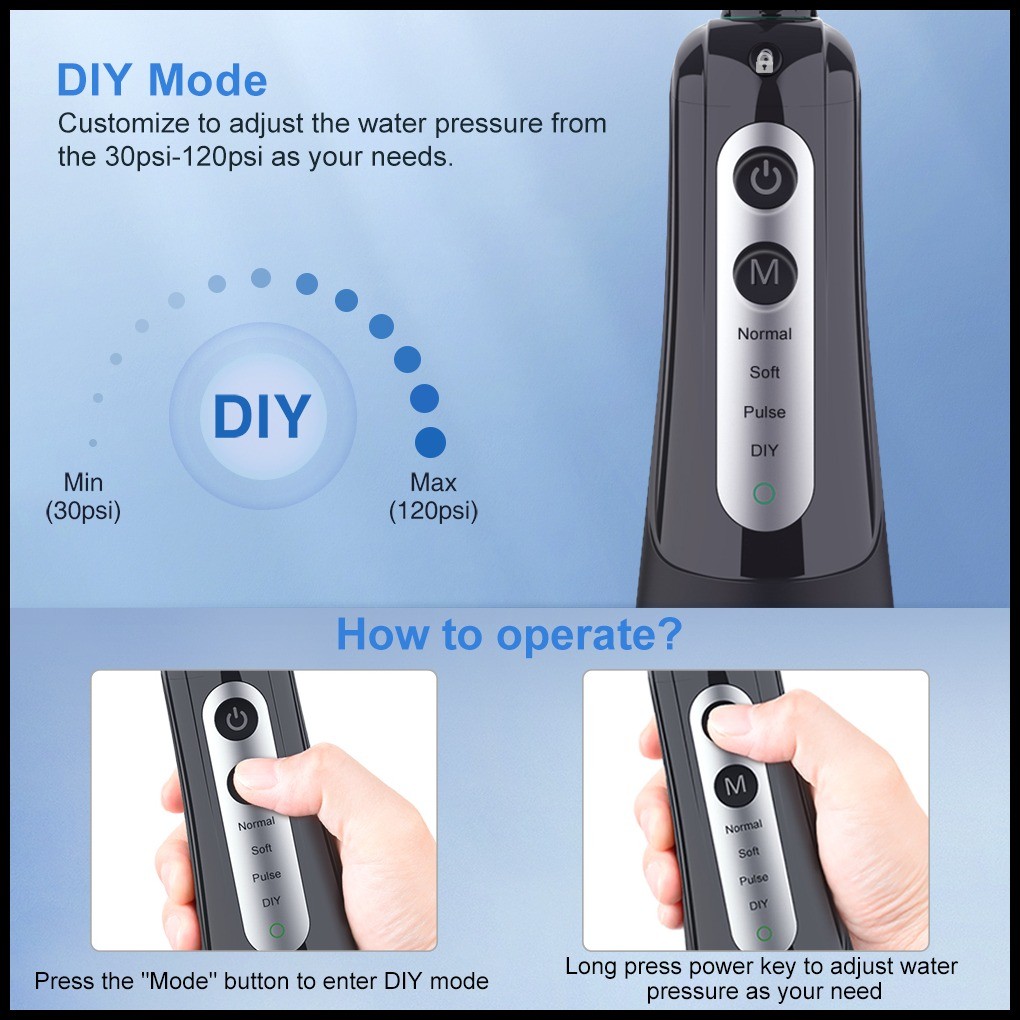 DIY Mode
Customize to adjust the water pressure from the 30psi-120psi as your needs.

DIY

Min
(30psi)

Max
(120psi)

M
Normal
Soft
Pulse
DIY

How to operate?

Normal
Soft
Pulse
DIY

Press the "Mode" button to enter DIY mode

M
Normal
Soft
Pulse
DIY

Long press power key to adjust water pressure as your need