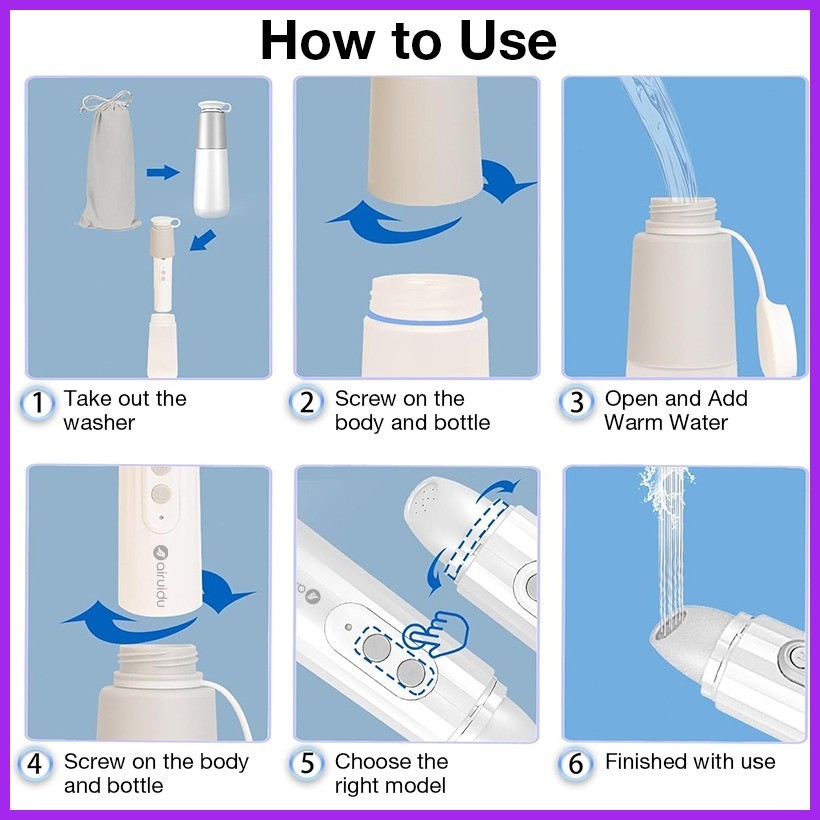 How to Use

1 Take out the washer

2 Screw on the body and bottle

3 Open and Add Warm Water

airuidu

4 Screw on the body and bottle

5 Choose the right model

6 Finished with use