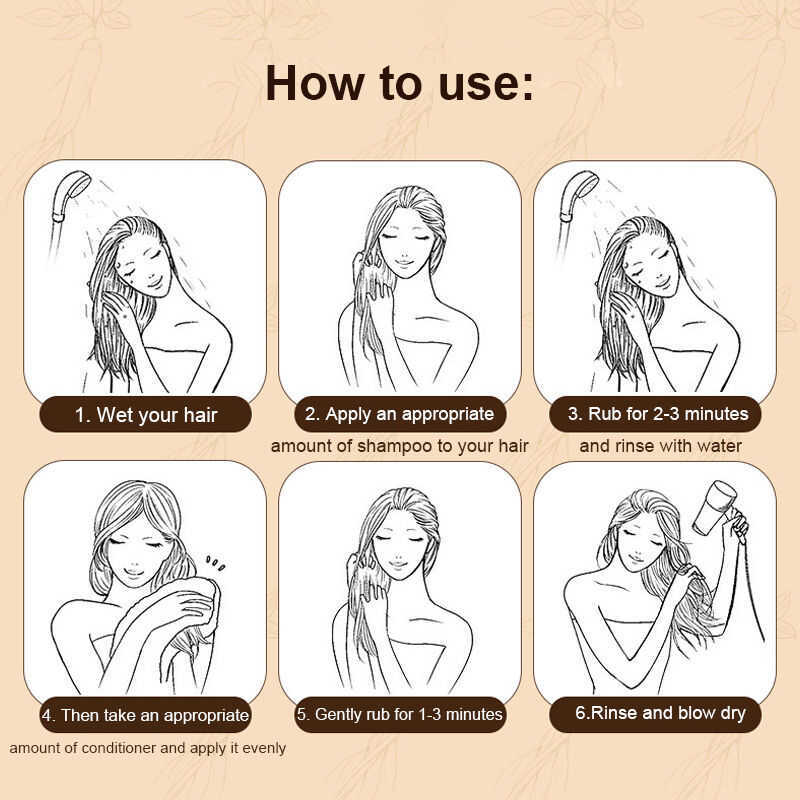 How to use:

1. Wet your hair

2. Apply an appropriate amount of shampoo to your hair

3. Rub for 2-3 minutes and rinse with water

4. Then take an appropriate amount of conditioner and apply it evenly

5. Gently rub for 1-3 minutes

6.Rinse and blow dry