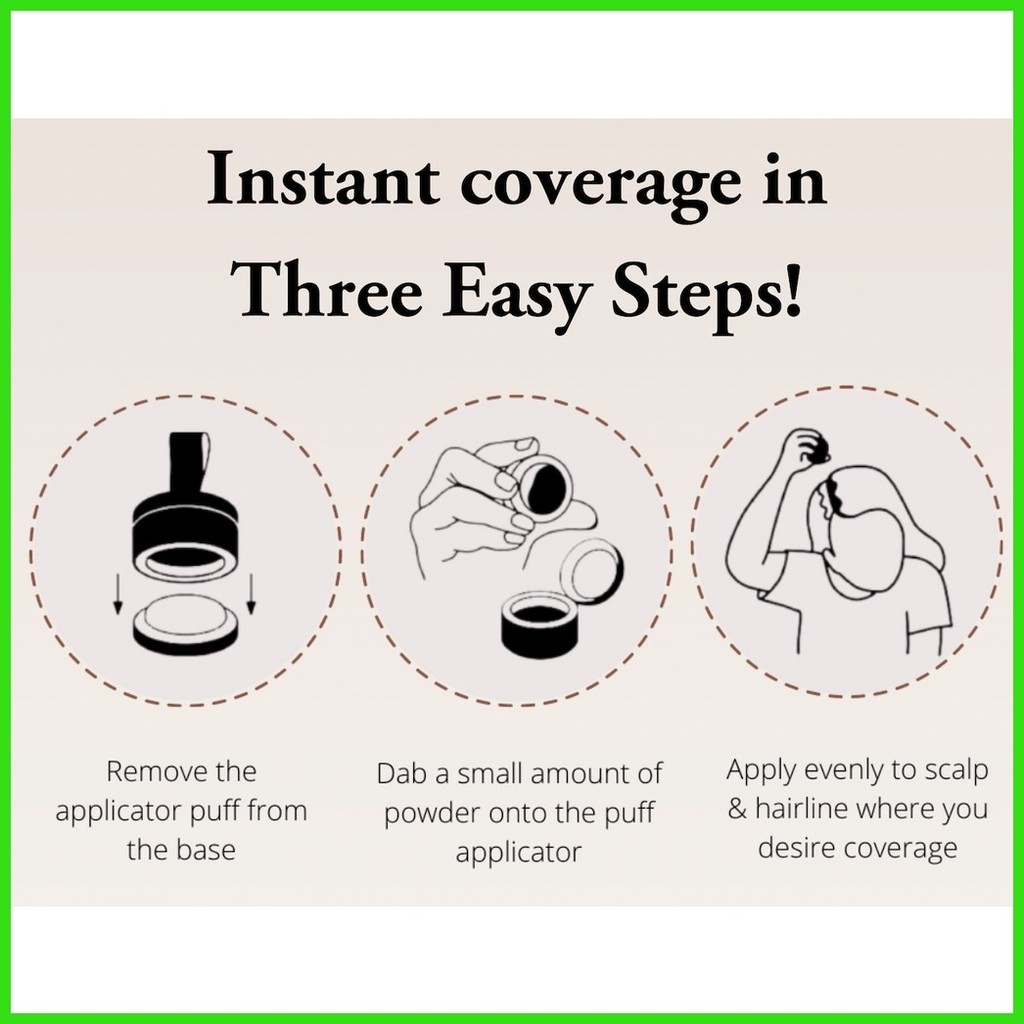 Instant coverage in Three Easy Steps!

Remove the applicator puff from the base

Dab a small amount of powder onto the puff applicator

Apply evenly to scalp & hairline where you desire coverage