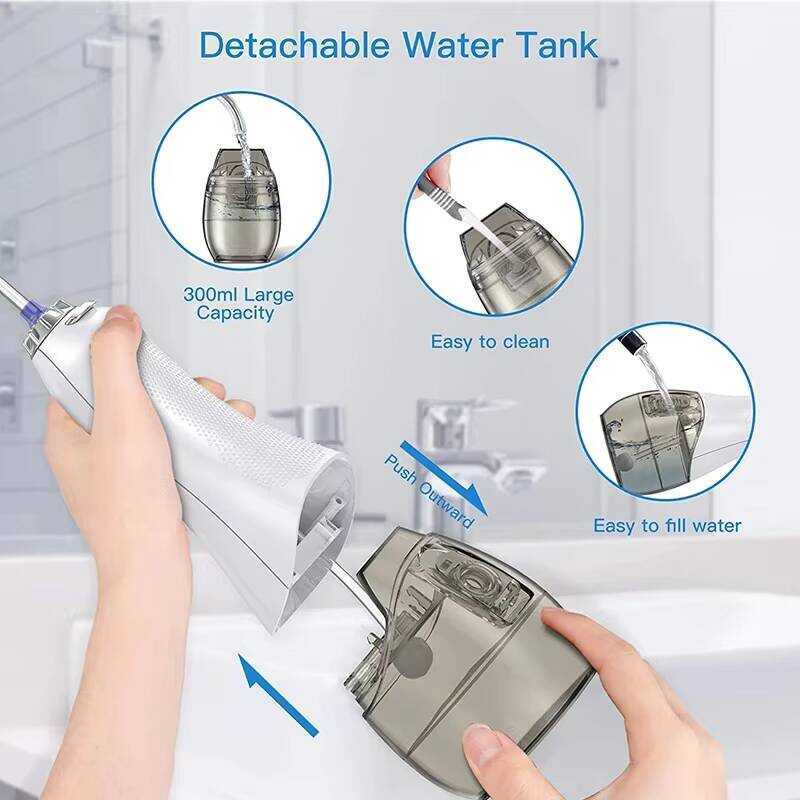 Detachable Water Tank

300ml Large Capacity

Easy to clean

Easy to fill water

Push Outward