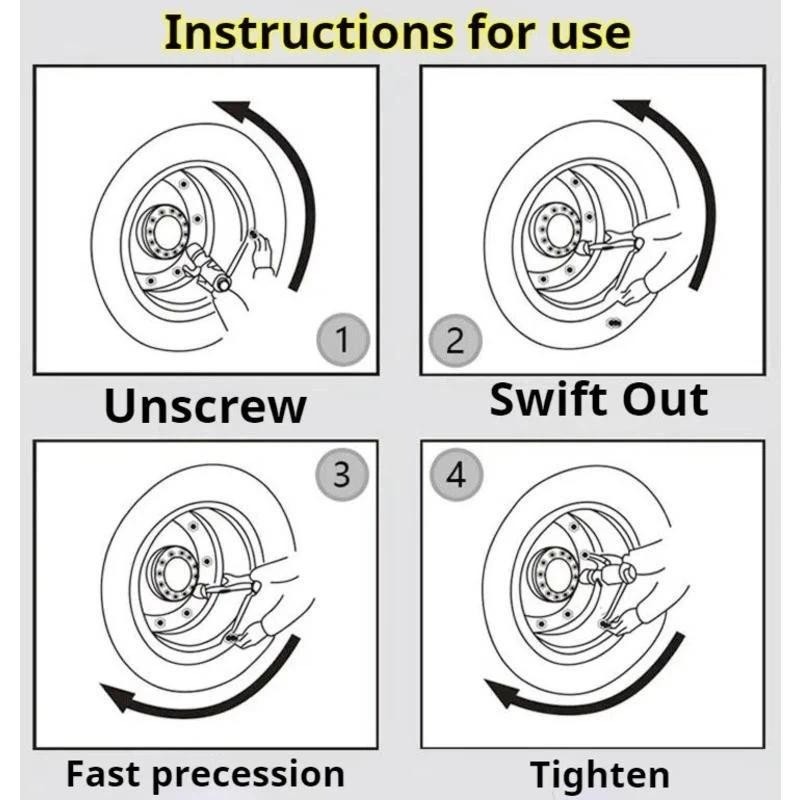 Instructions for use

1

Unscrew

2

Swift Out

3

Fast precession

4

Tighten