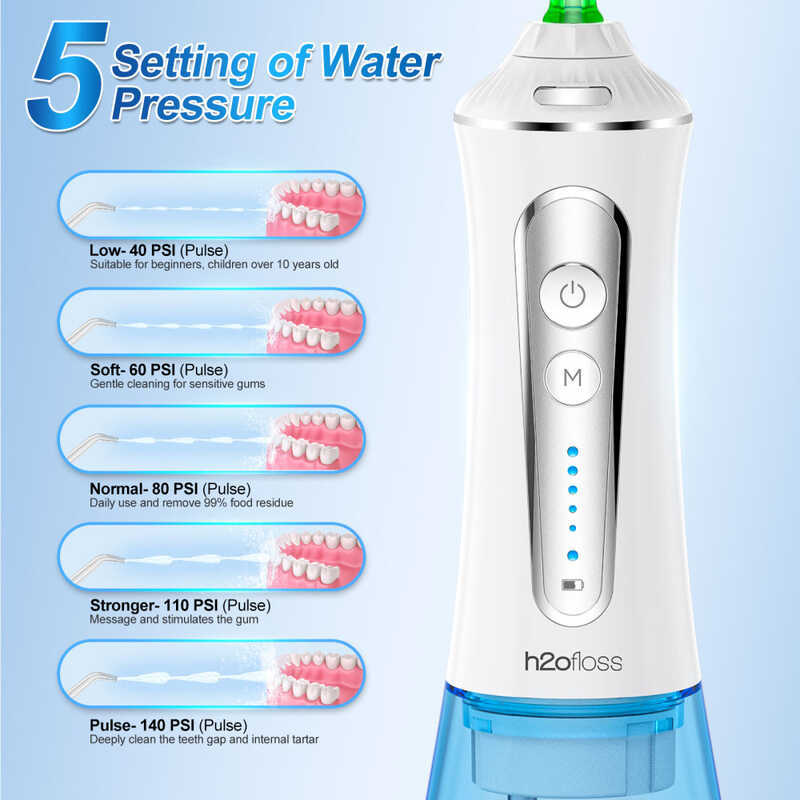 5 Setting of Water Pressure

Low- 40 PSI (Pulse)
Suitable for beginners, children over 10 years old

Soft- 60 PSI (Pulse)
Gentle cleaning for sensitive gums

Normal- 80 PSI (Pulse)
Daily use and remove 99% food residue

Stronger- 110 PSI (Pulse)
Message and stimulates the gum

Pulse- 140 PSI (Pulse)
Deeply clean the teeth gap and internal tartar

M

h2ofloss