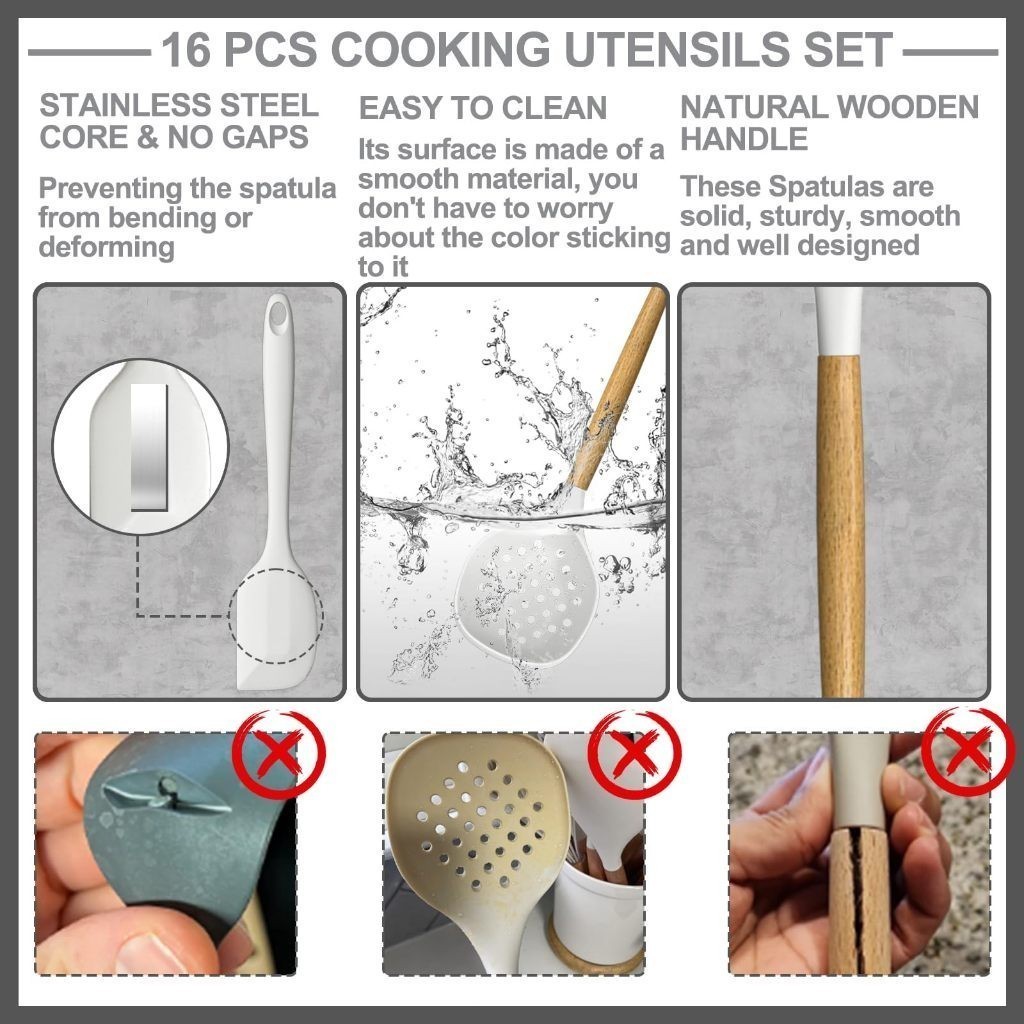 16 PCS COOKING UTENSILS SET

STAINLESS STEEL CORE & NO GAPS

Preventing the spatula from bending or deforming

EASY TO CLEAN

Its surface is made of a smooth material, you don't have to worry about the color sticking to it

NATURAL WOODEN HANDLE

These Spatulas are solid, sturdy, smooth and well designed