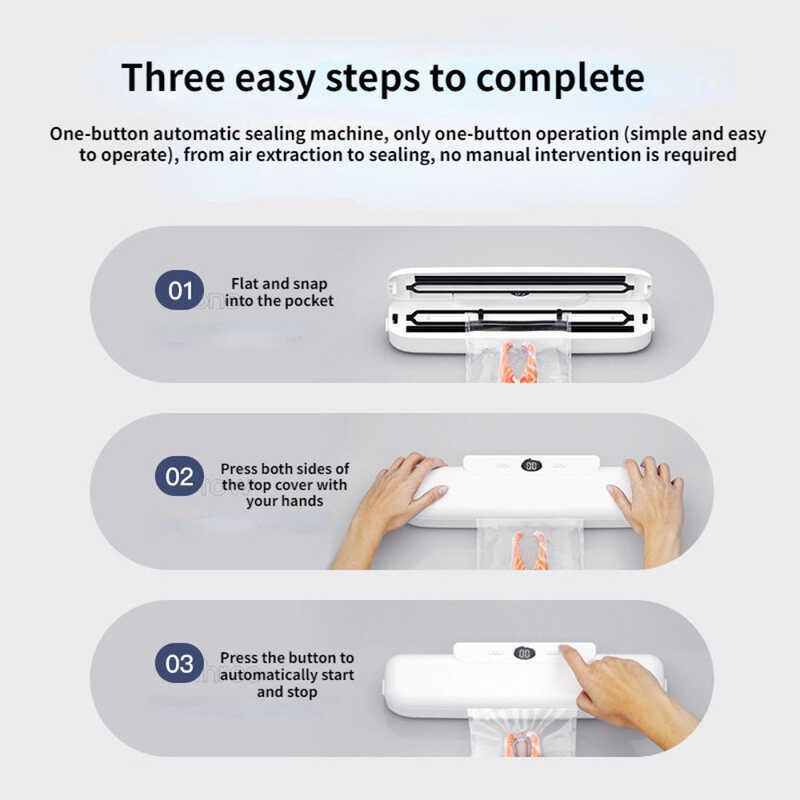 Three easy steps to complete

One-button automatic sealing machine, only one-button operation (simple and easy to operate), from air extraction to sealing, no manual intervention is required

01 Flat and snap into the pocket

02 Press both sides of the top cover with your hands

03 Press the button to automatically start and stop