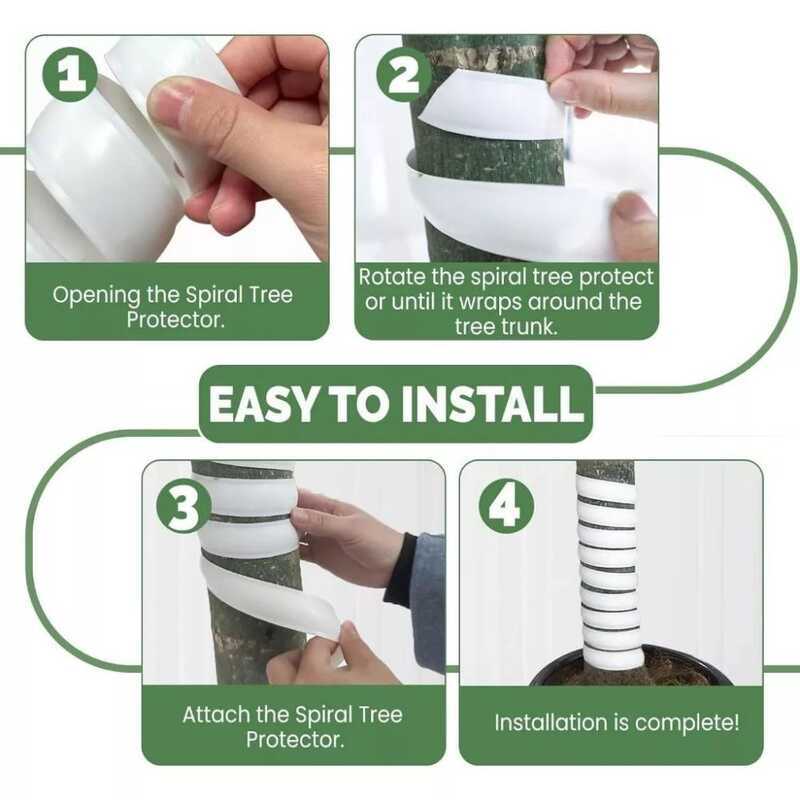 1

Opening the Spiral Tree Protector.

2

Rotate the spiral tree protect or until it wraps around the tree trunk.

EASY TO INSTALL

3

Attach the Spiral Tree Protector.

4

Installation is complete!