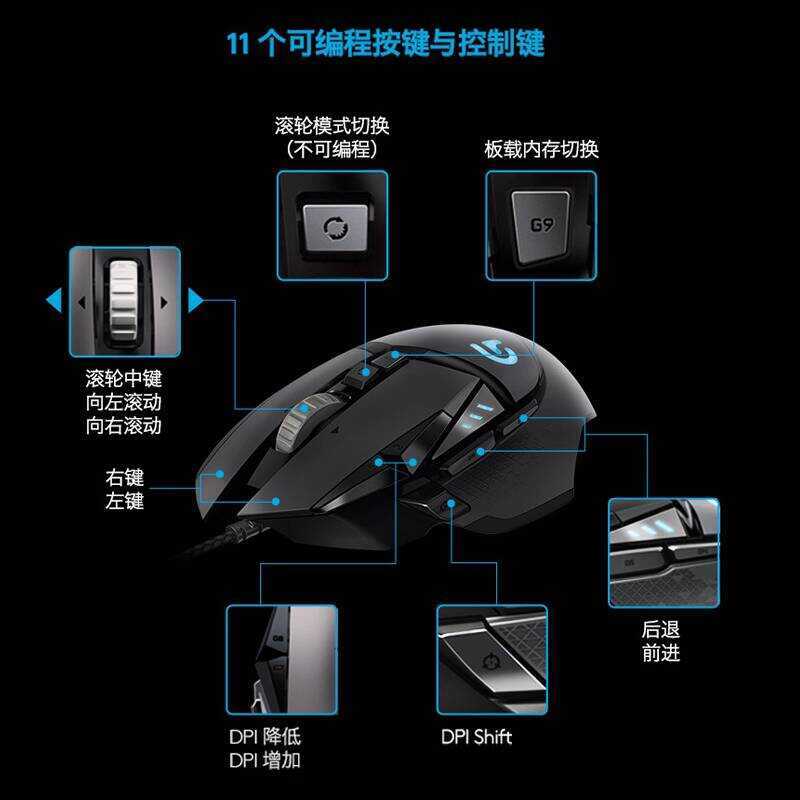 11 个可编程按键与控制键

滚轮模式切换
(不可编程)

板载内存切换

G9

滚轮中键
向左滚动
向右滚动

右键
左键

后退
前进

DPI 降低
DPI 增加

DPI Shift