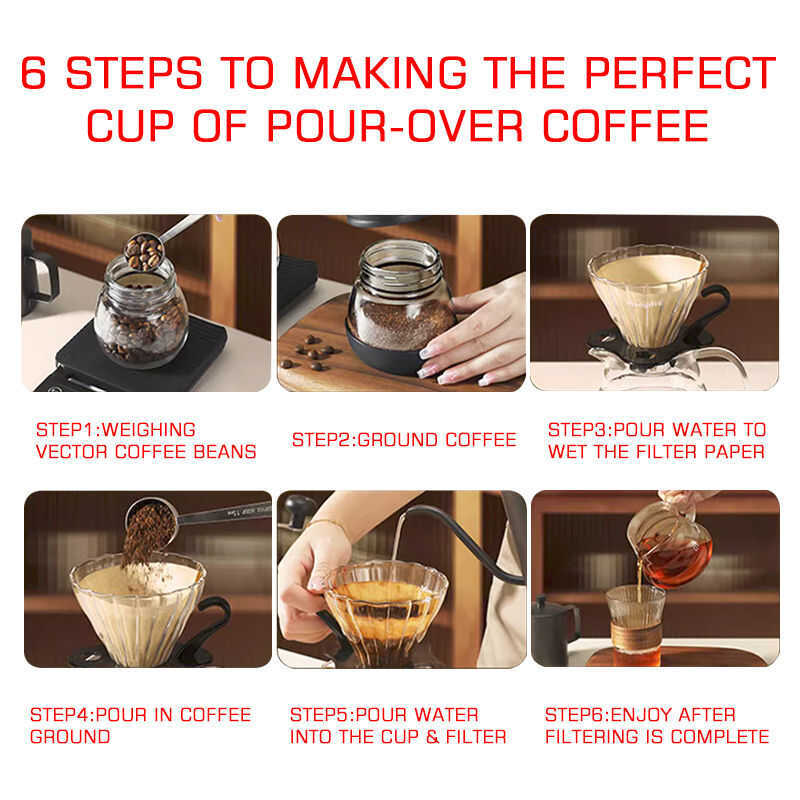 6 STEPS TO MAKING THE PERFECT CUP OF POUR-OVER COFFEE

STEP1:WEIGHING VECTOR COFFEE BEANS

STEP2:GROUND COFFEE

STEP3:POUR WATER TO WET THE FILTER PAPER

STEP4:POUR IN COFFEE GROUND

STEP5:POUR WATER INTO THE CUP & FILTER

STEP6:ENJOY AFTER FILTERING IS COMPLETE