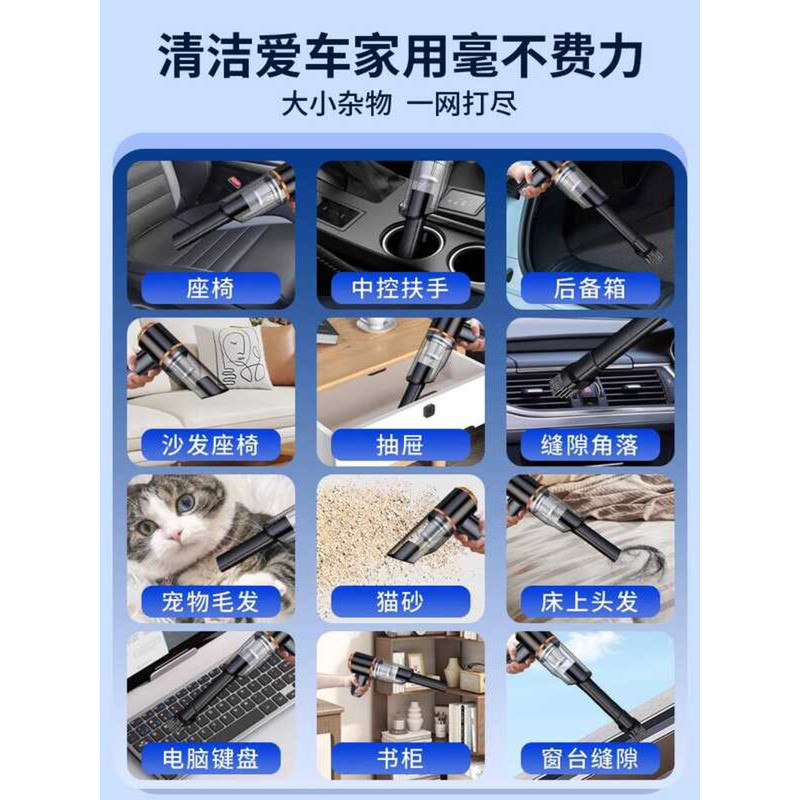 清洁爱车家用毫不费力
大小杂物 一网打尽

座椅
中控扶手
后备箱

沙发座椅
抽屉
缝隙角落

宠物毛发
猫砂
床上头发

电脑键盘
书柜
窗台缝隙