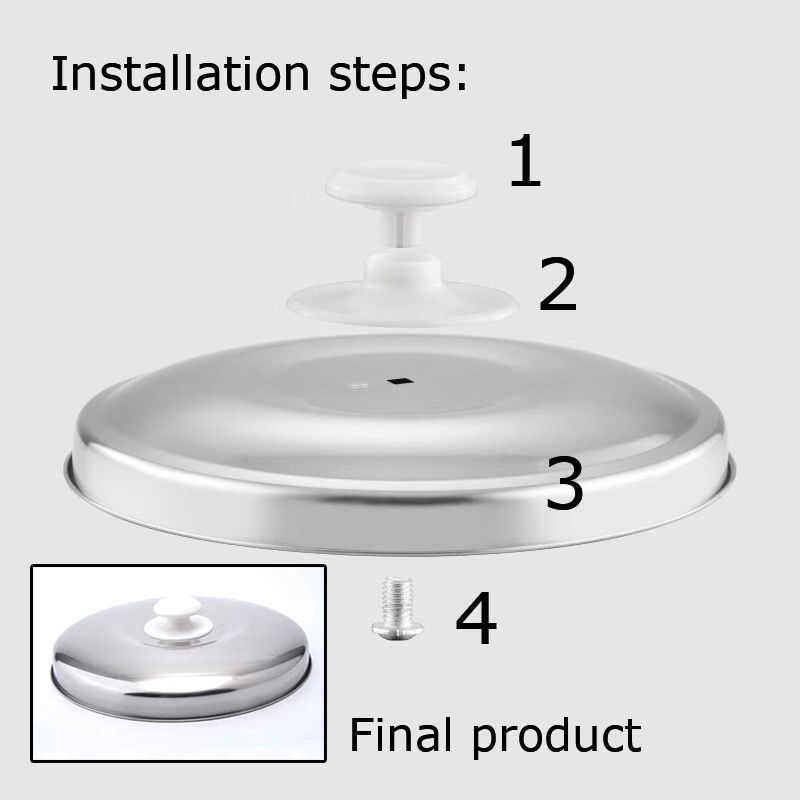 Installation steps:

1

2

3

4

Final product