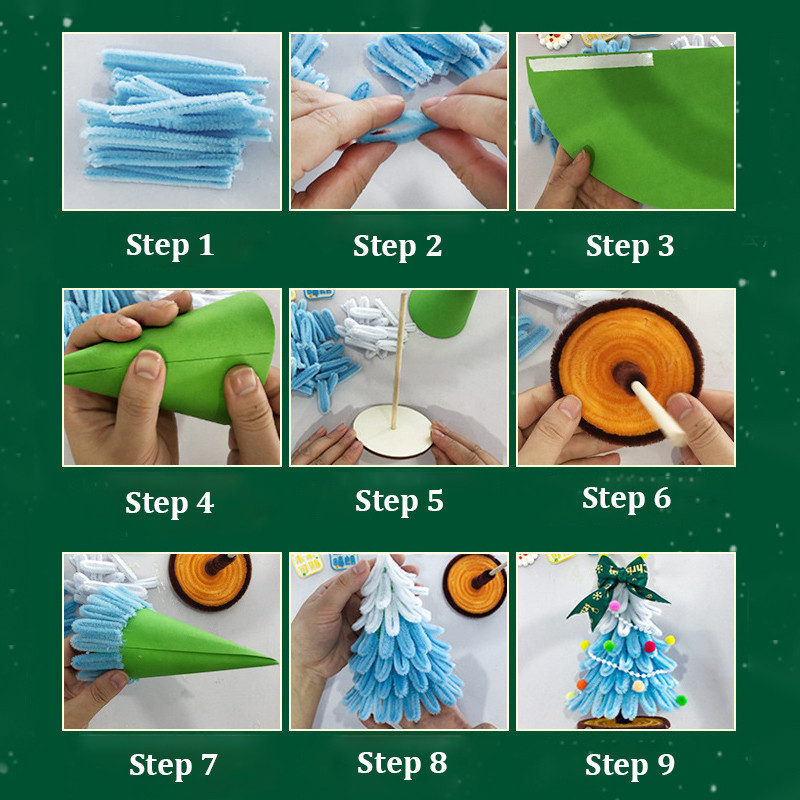 Step 1

Step 2

Step 3

Step 4

Step 5

Step 6

Step 7

Step 8

Step 9