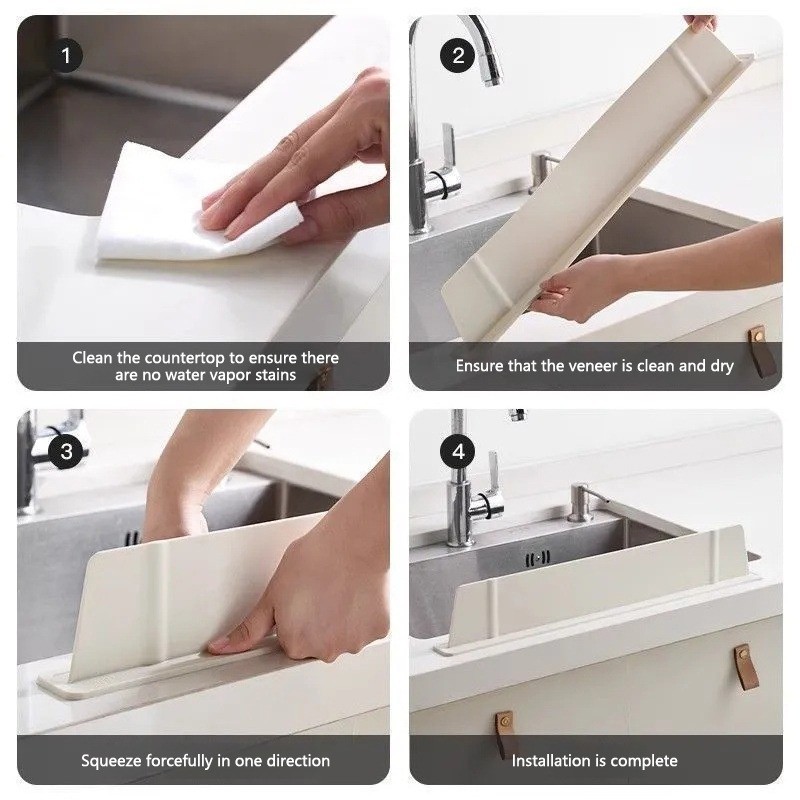 1

Clean the countertop to ensure there are no water vapor stains

2

Ensure that the veneer is clean and dry

3

Squeeze forcefully in one direction

4

Installation is complete