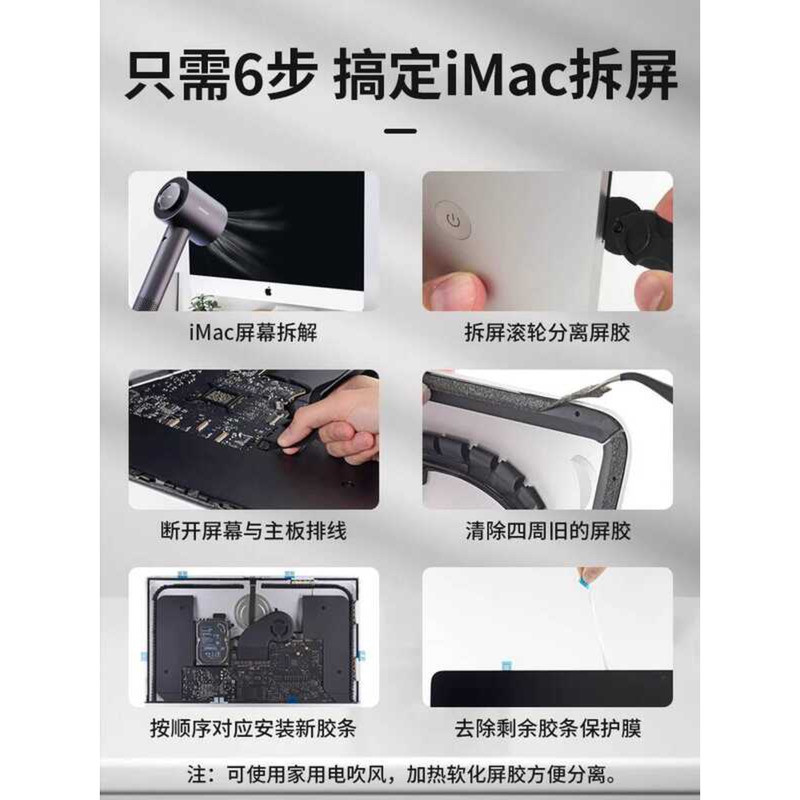 只需6步 搞定iMac拆屏

iMac屏幕拆解

拆屏滚轮分离屏胶

断开屏幕与主板排线

清除四周旧的屏胶

按顺序对应安装新胶条

去除剩余胶条保护膜

注：可使用家用电吹风，加热软化屏胶方便分离。