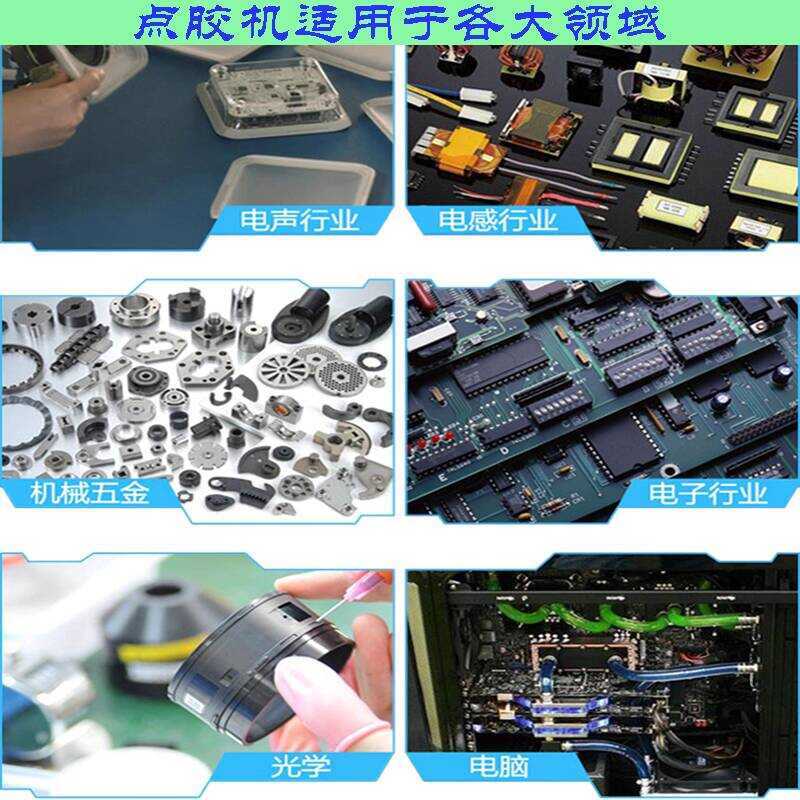 点胶机适用于各大领域

电声行业

电感行业

机械五金

电子行业

光学

电脑