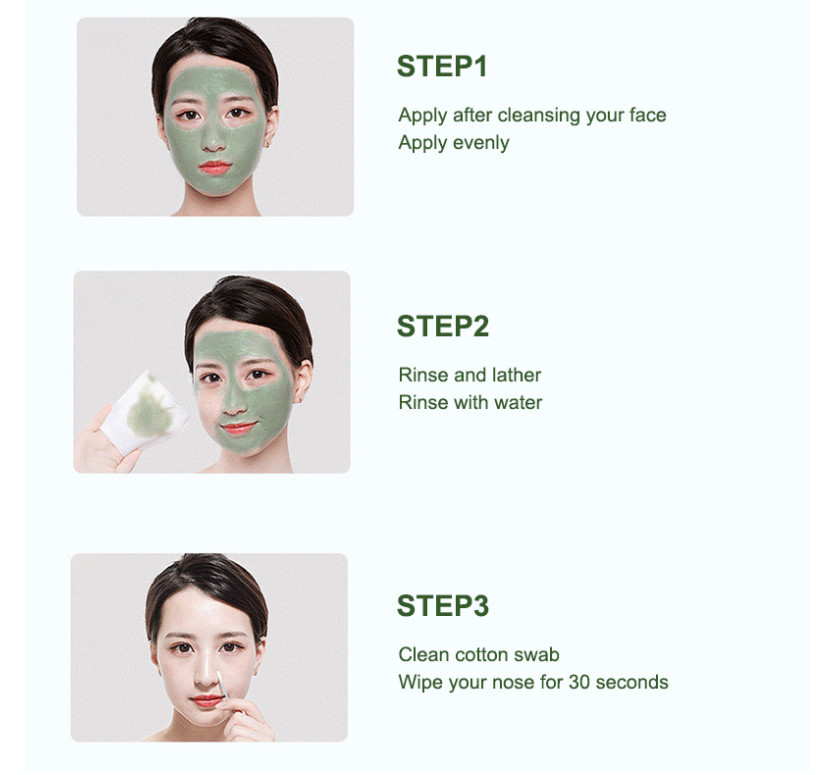 STEP1

Apply after cleansing your face
Apply evenly

STEP2

Rinse and lather
Rinse with water

STEP3

Clean cotton swab
Wipe your nose for 30 seconds