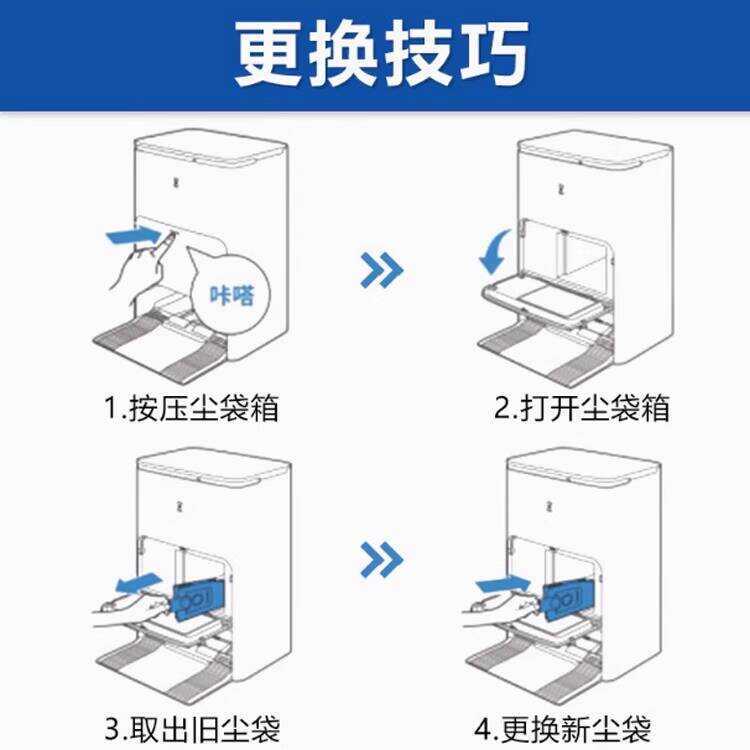 更换技巧

咔嗒

1.按压尘袋箱

2.打开尘袋箱

3.取出旧尘袋

4.更换新尘袋