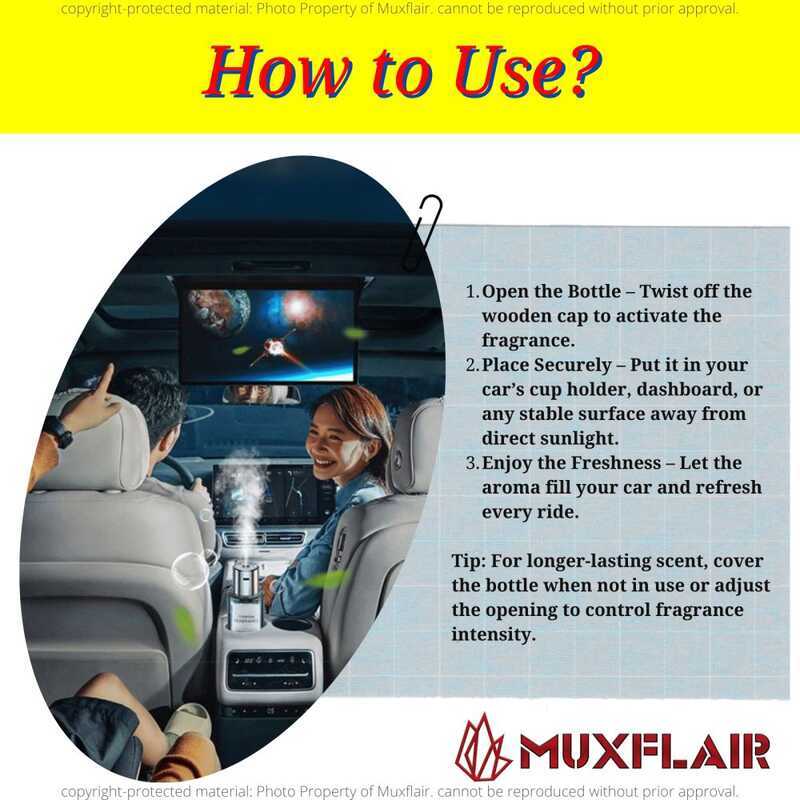 copyright-protected material: Photo Property of Muxflair. cannot be reproduced without prior approval.

How to Use?

1. Open the Bottle – Twist off the wooden cap to activate the fragrance.
2. Place Securely – Put it in your car's cup holder, dashboard, or any stable surface away from direct sunlight.
3. Enjoy the Freshness – Let the aroma fill your car and refresh every ride.

Tip: For longer-lasting scent, cover the bottle when not in use or adjust the opening to control fragrance intensity.

MUXFLAIR

copyright-protected material: Photo Property of Muxflair. cannot be reproduced without prior approval.