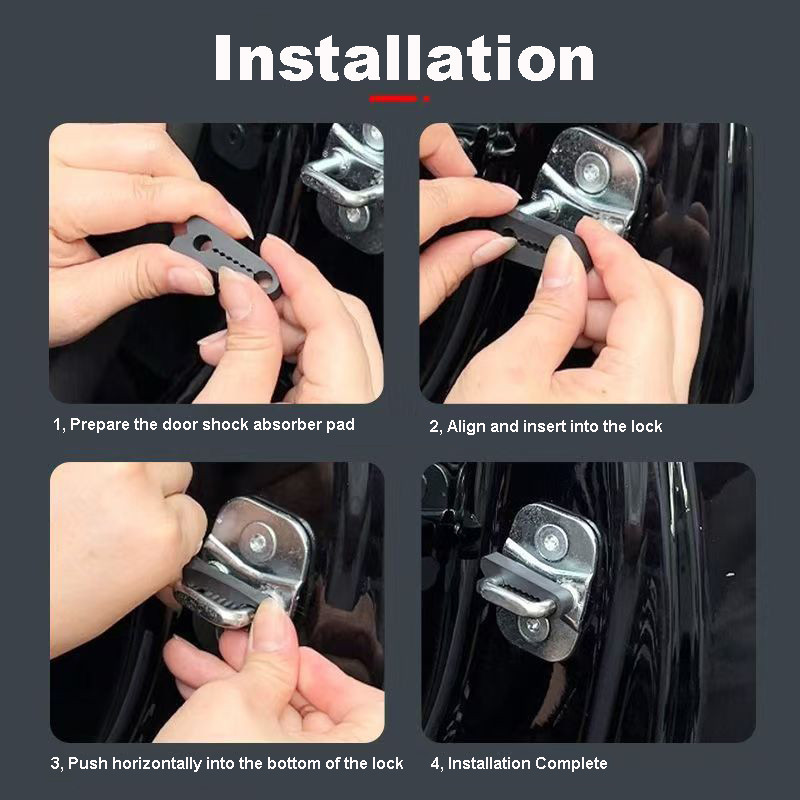 Installation

1, Prepare the door shock absorber pad

2, Align and insert into the lock

3, Push horizontally into the bottom of the lock

4, Installation Complete