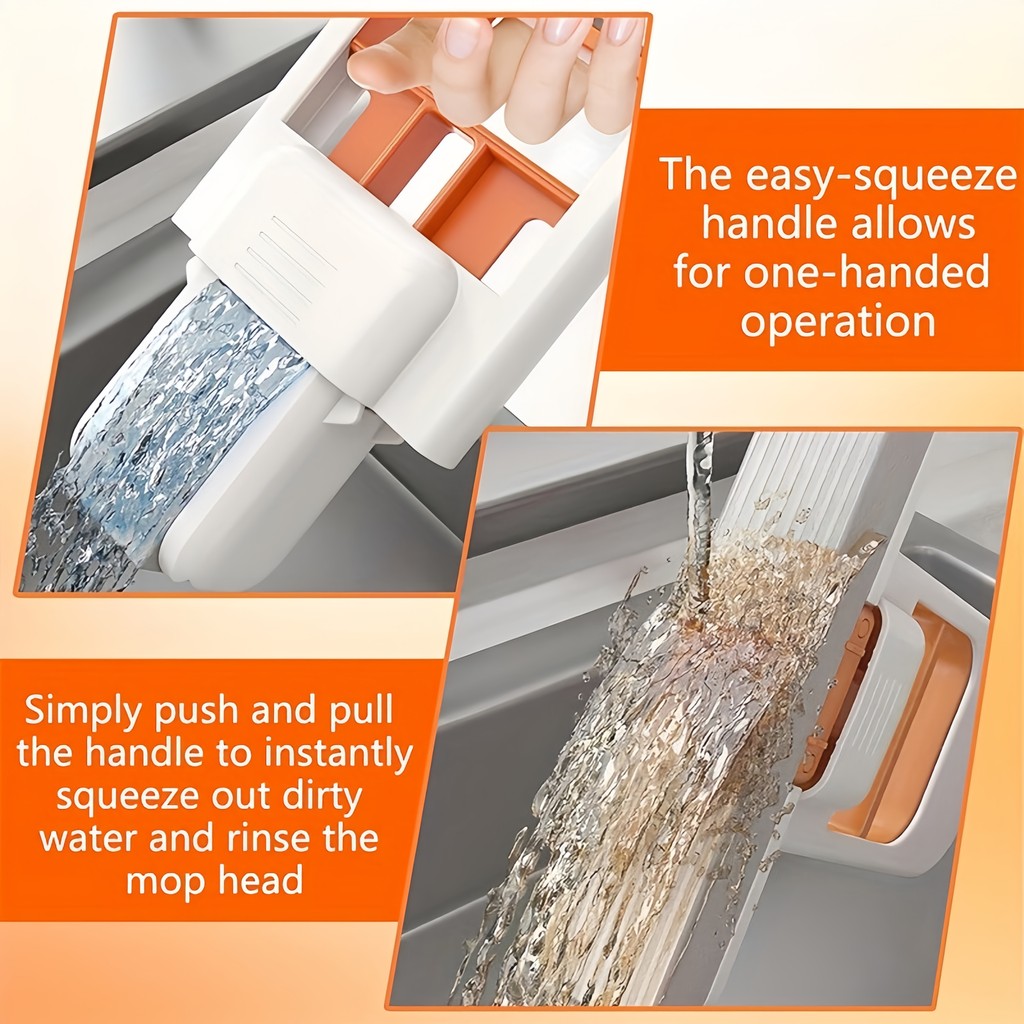 The easy-squeeze handle allows for one-handed operation

Simply push and pull the handle to instantly squeeze out dirty water and rinse the mop head